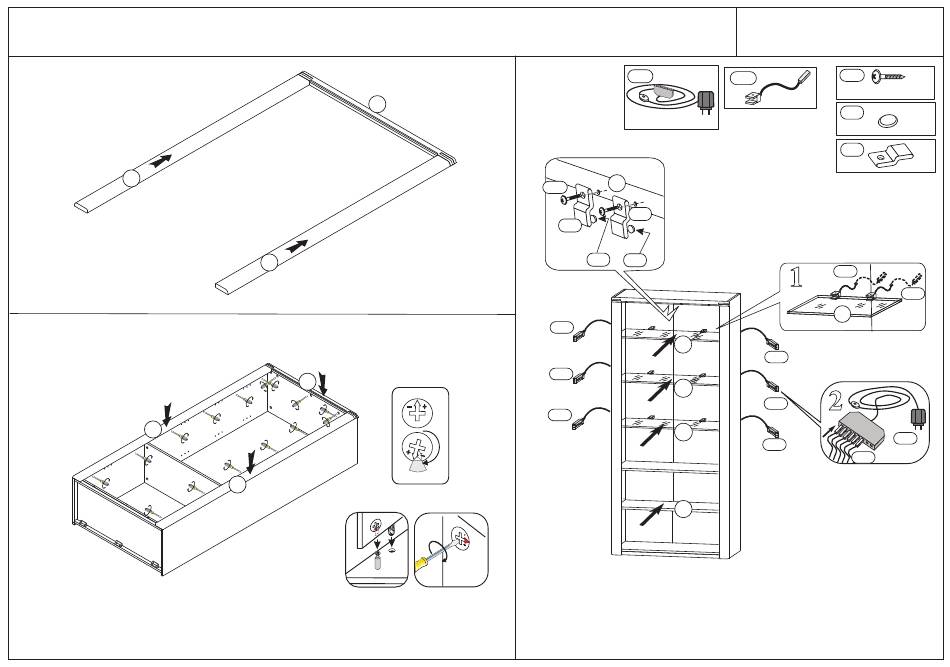 1

2