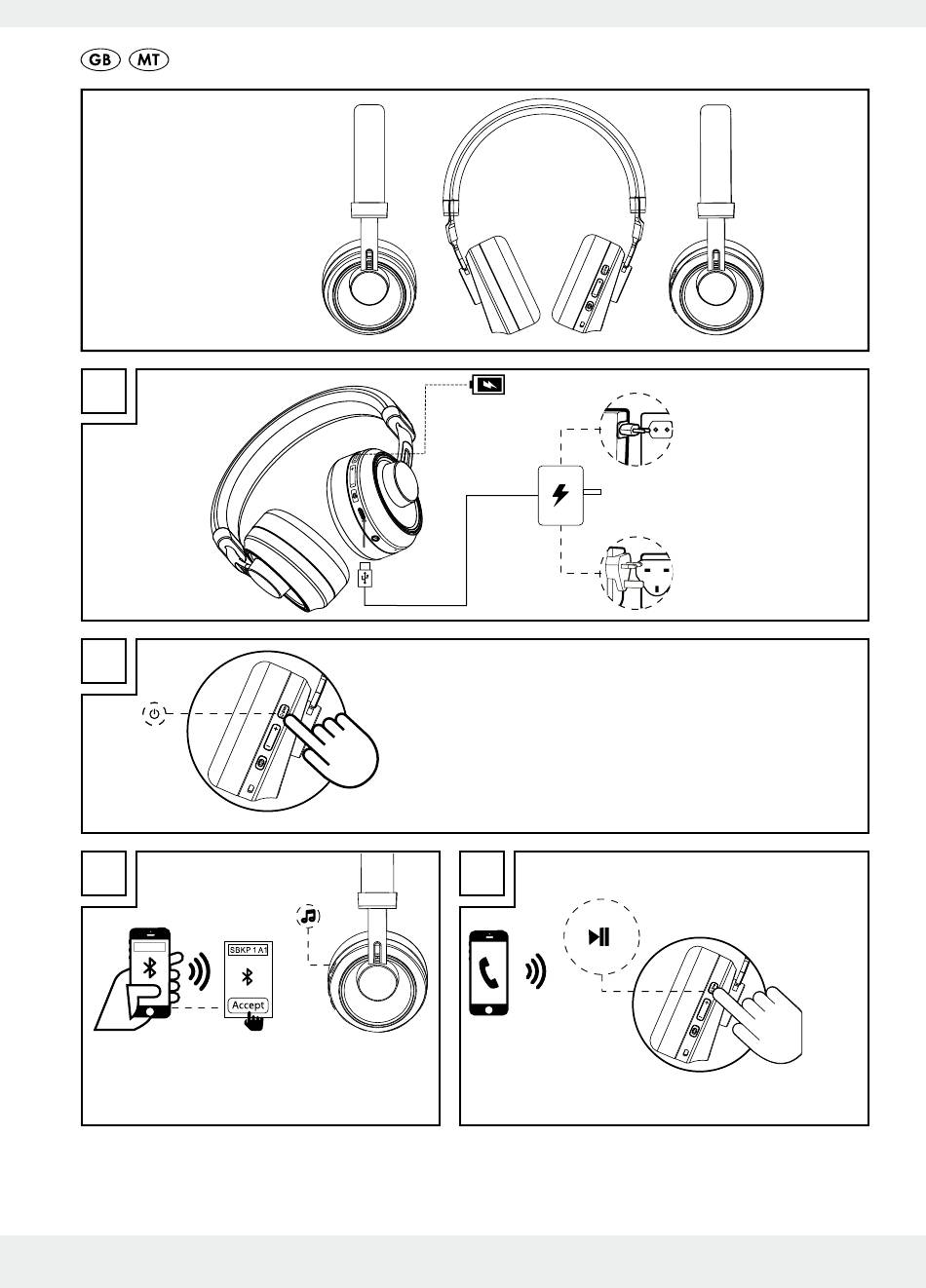 GB MT

SBKP 1 A1

Accept