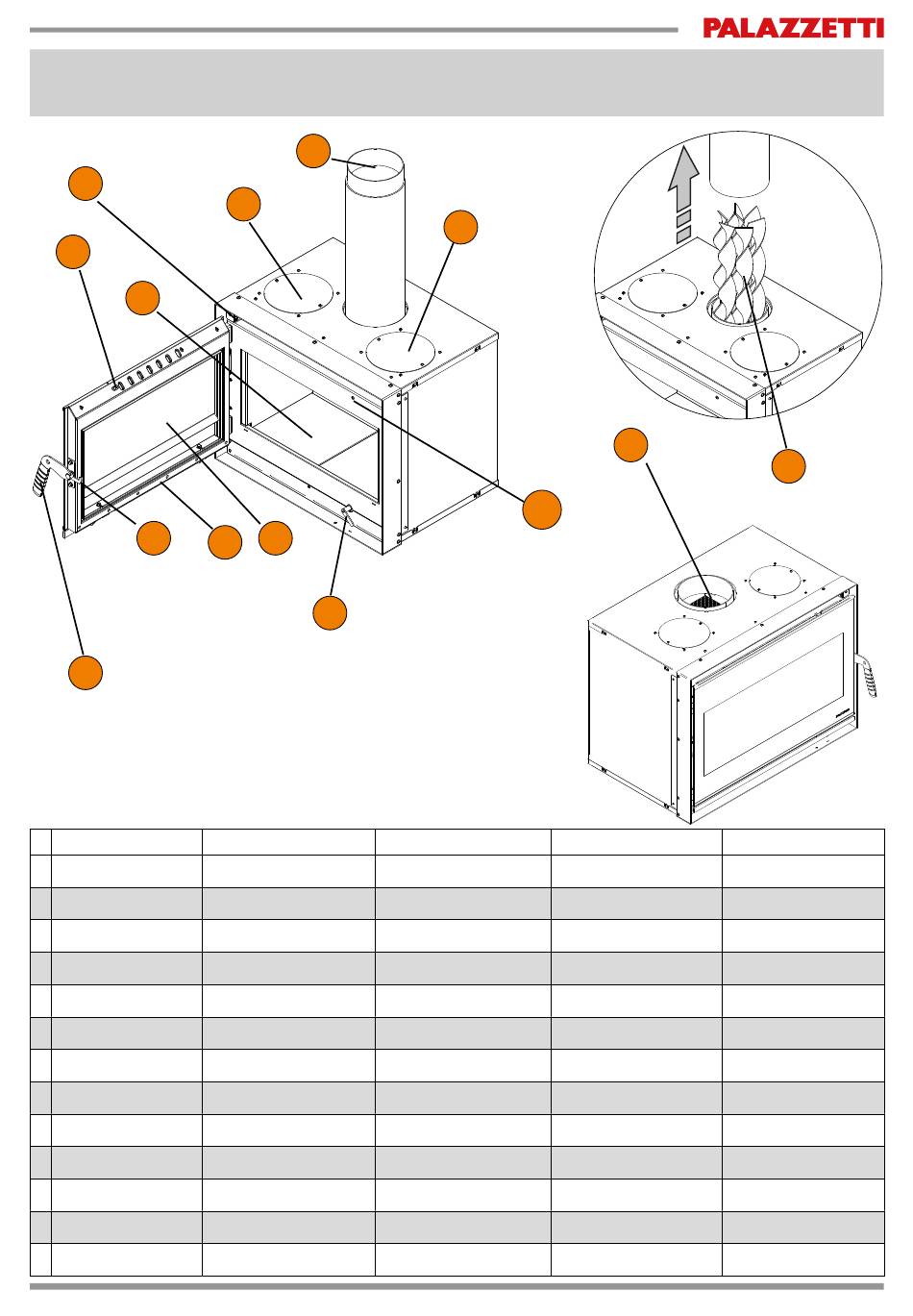 PALAZZETTI