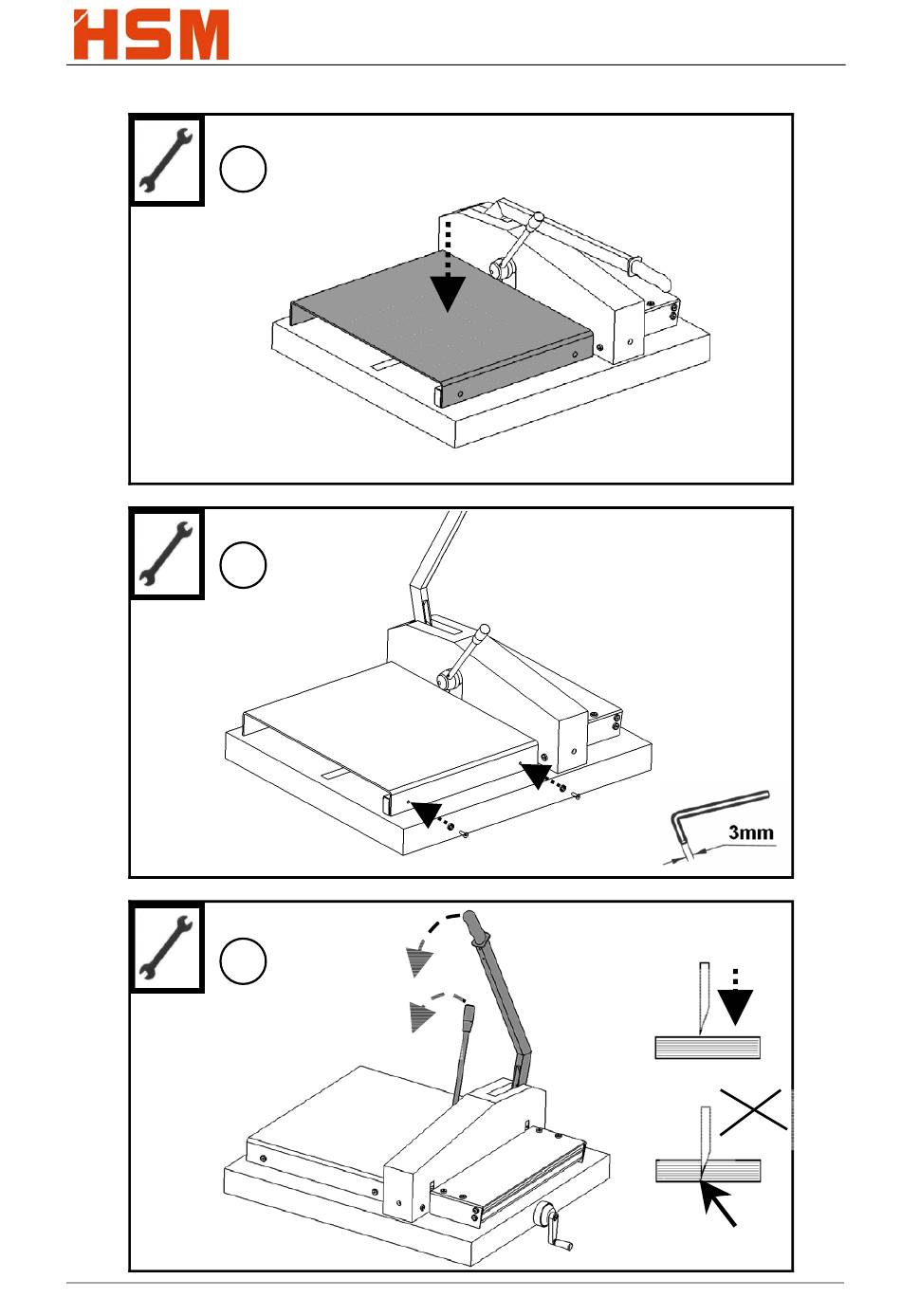 HSM

3mm