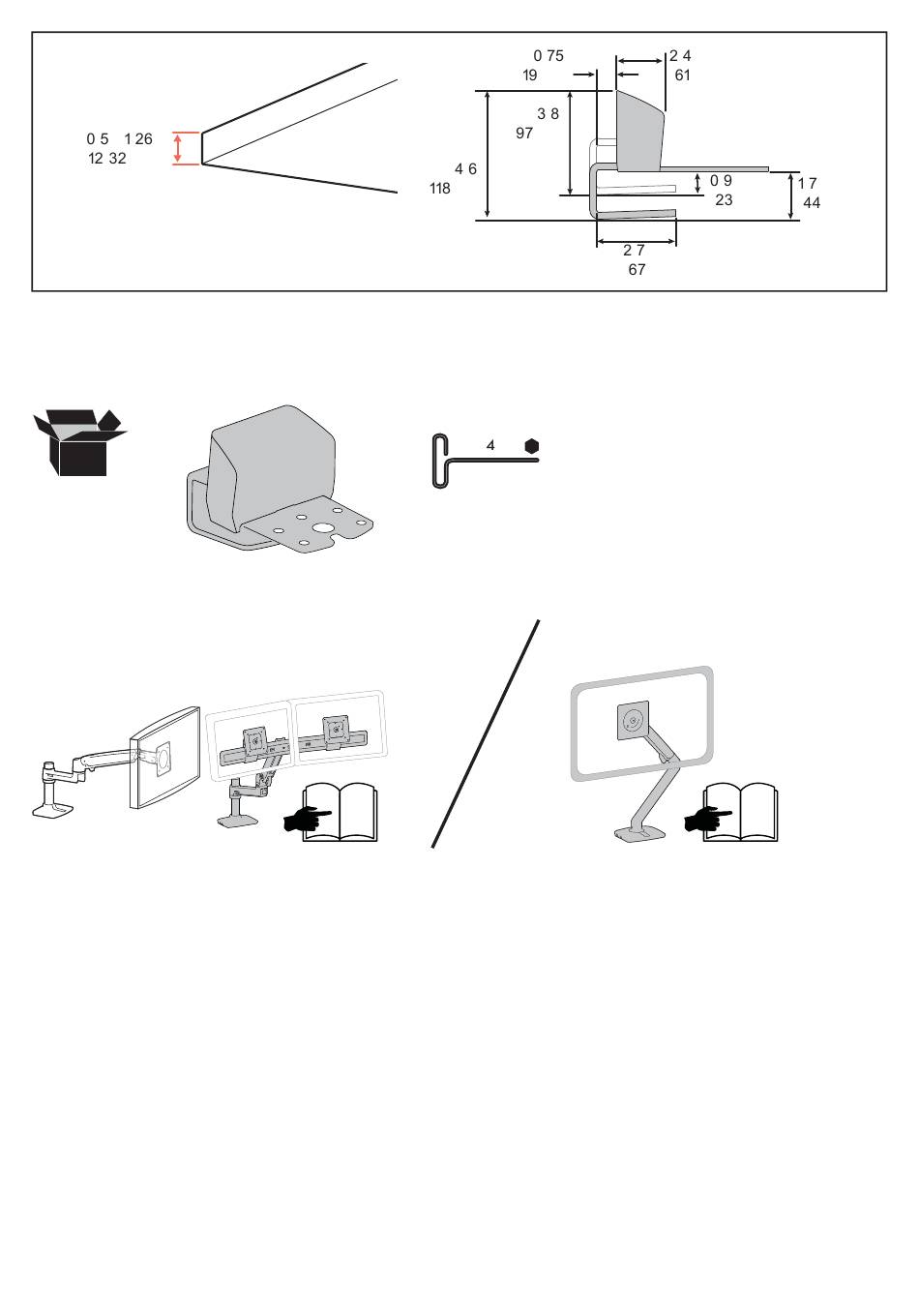 0 5 1 26
12 32

0 75
19

2 4
61

3 8
97

4 6
118

0 9
23

1 7
44

2 7
67

4