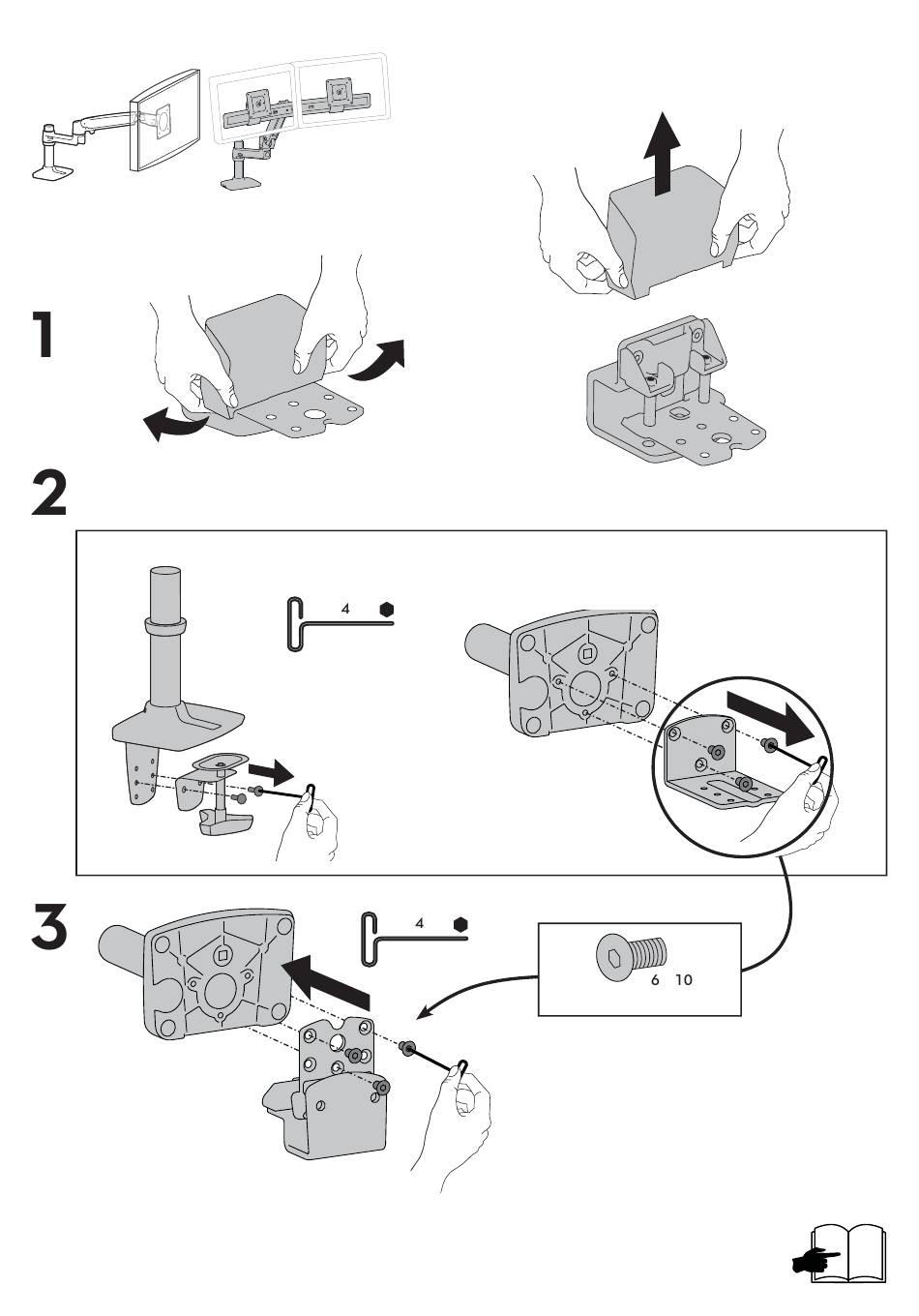 1

2

4

3

4

6 10