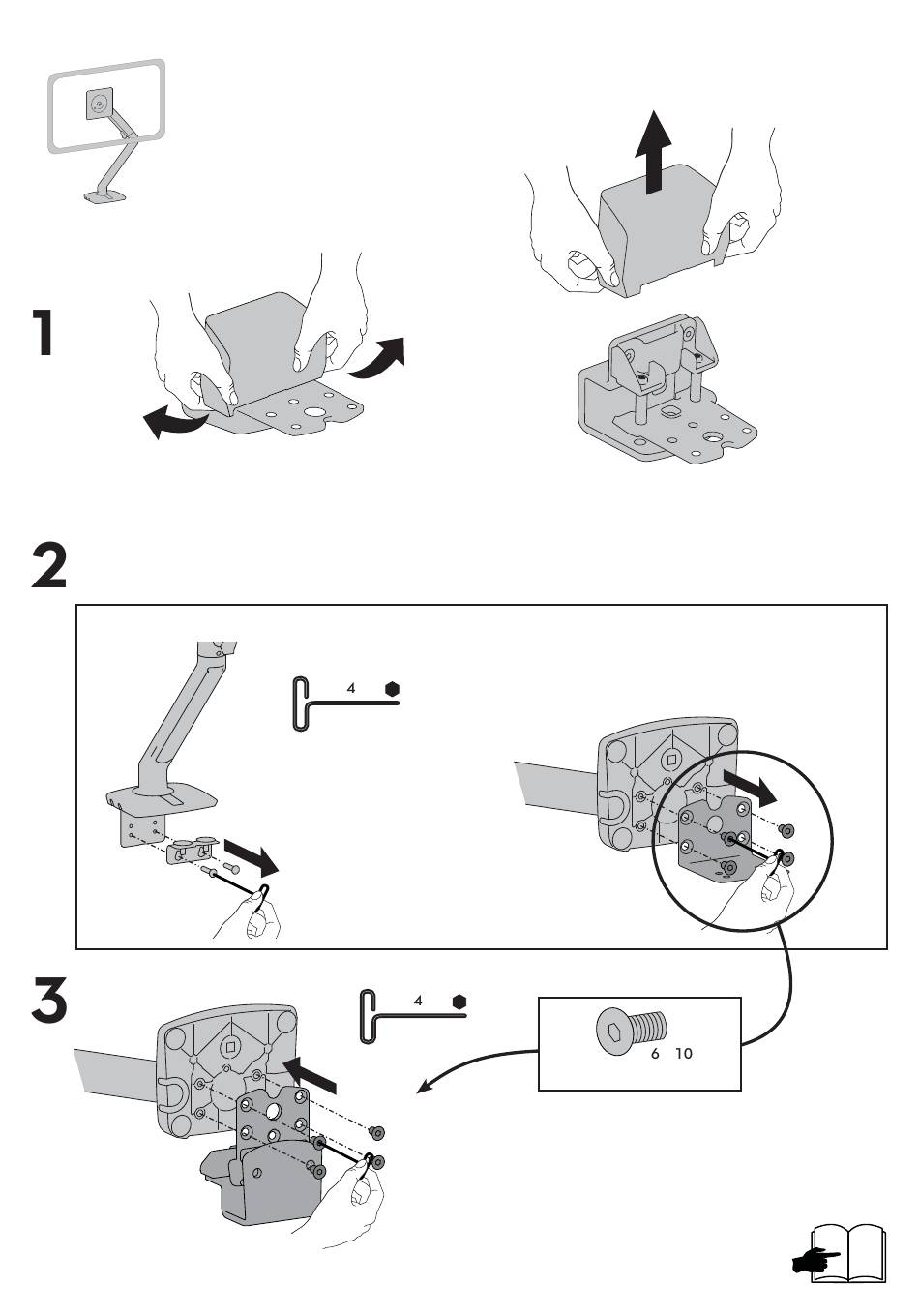 1

2

4

3

4

6 10