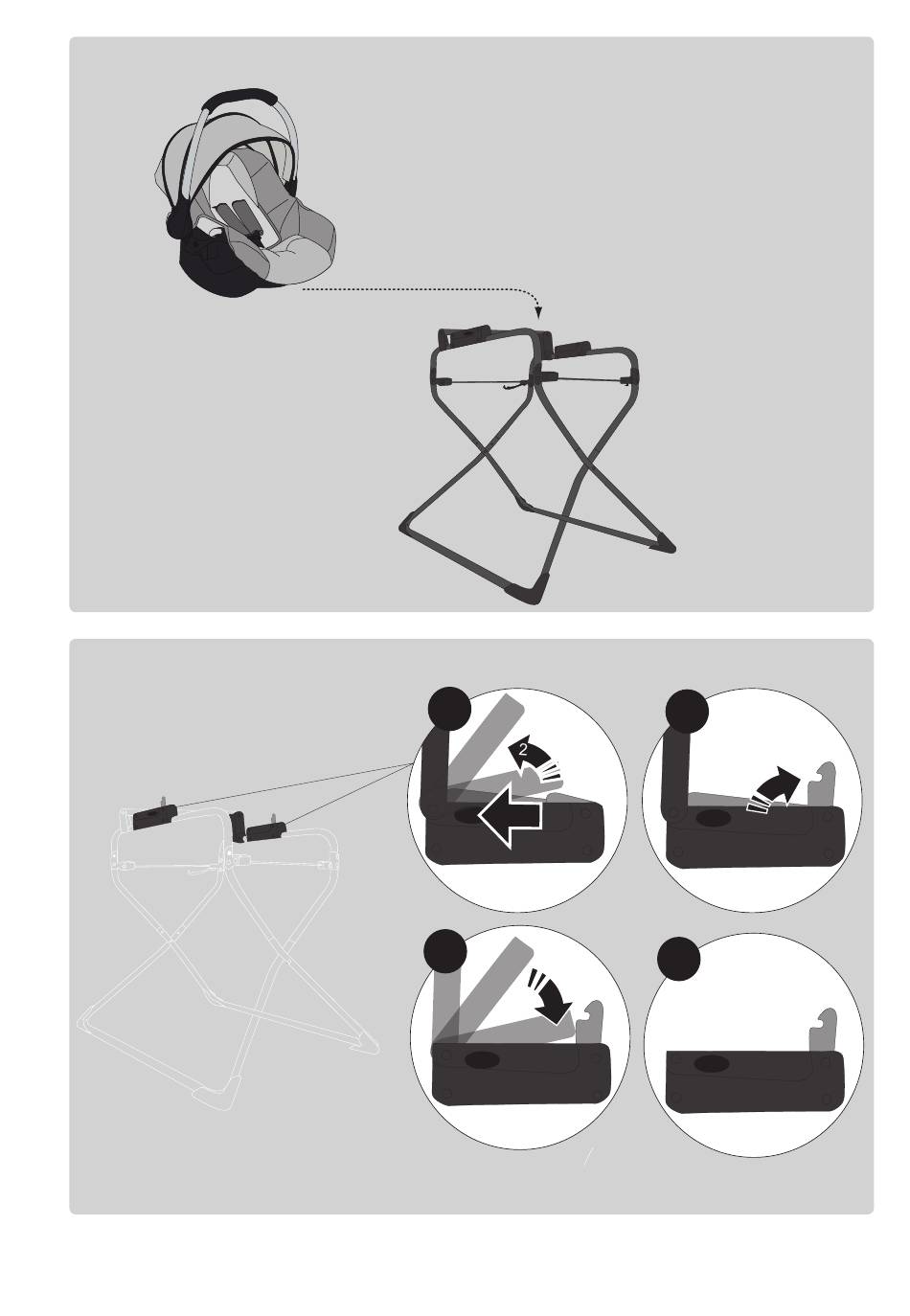 2