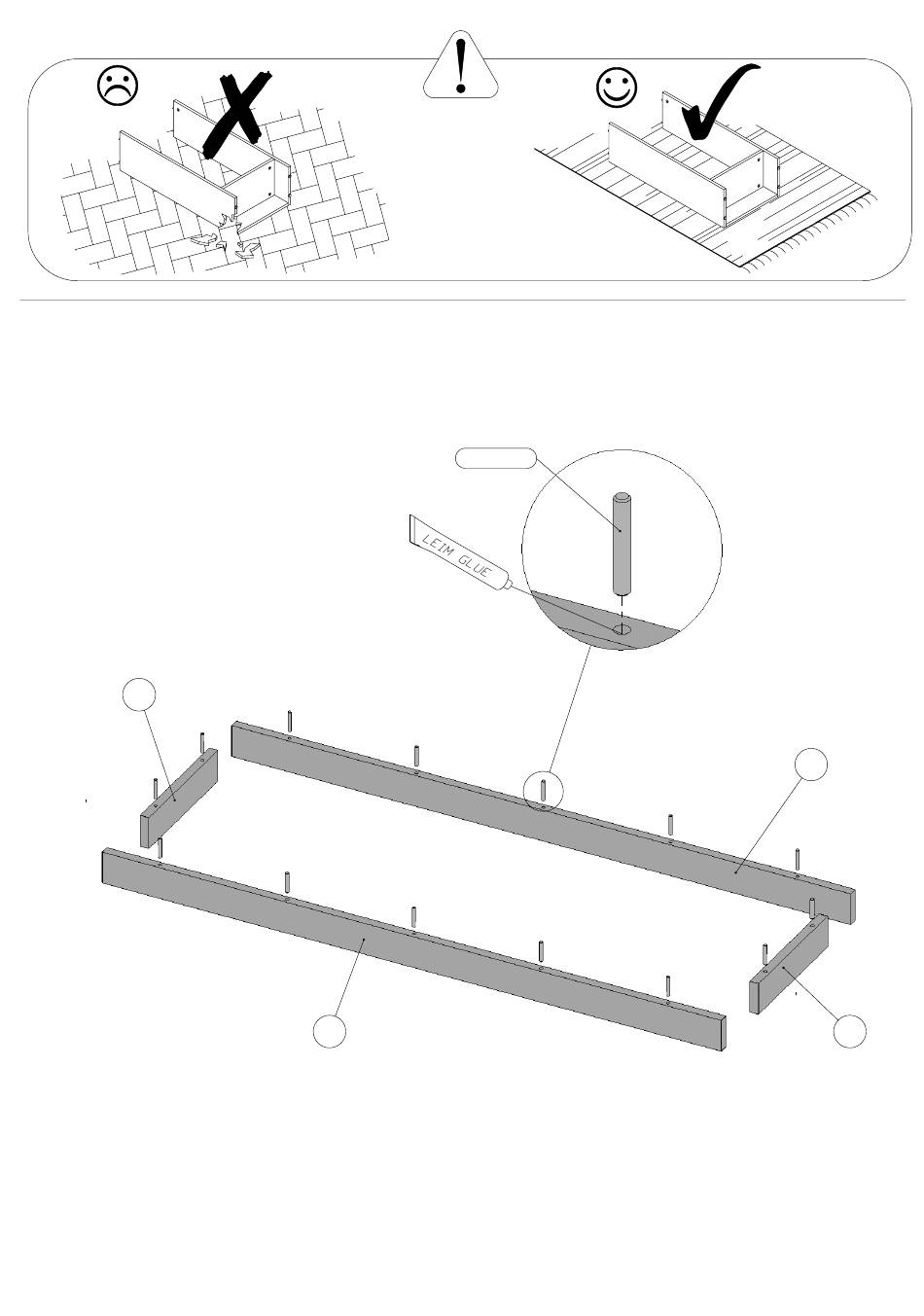 !

LEIM GLUE