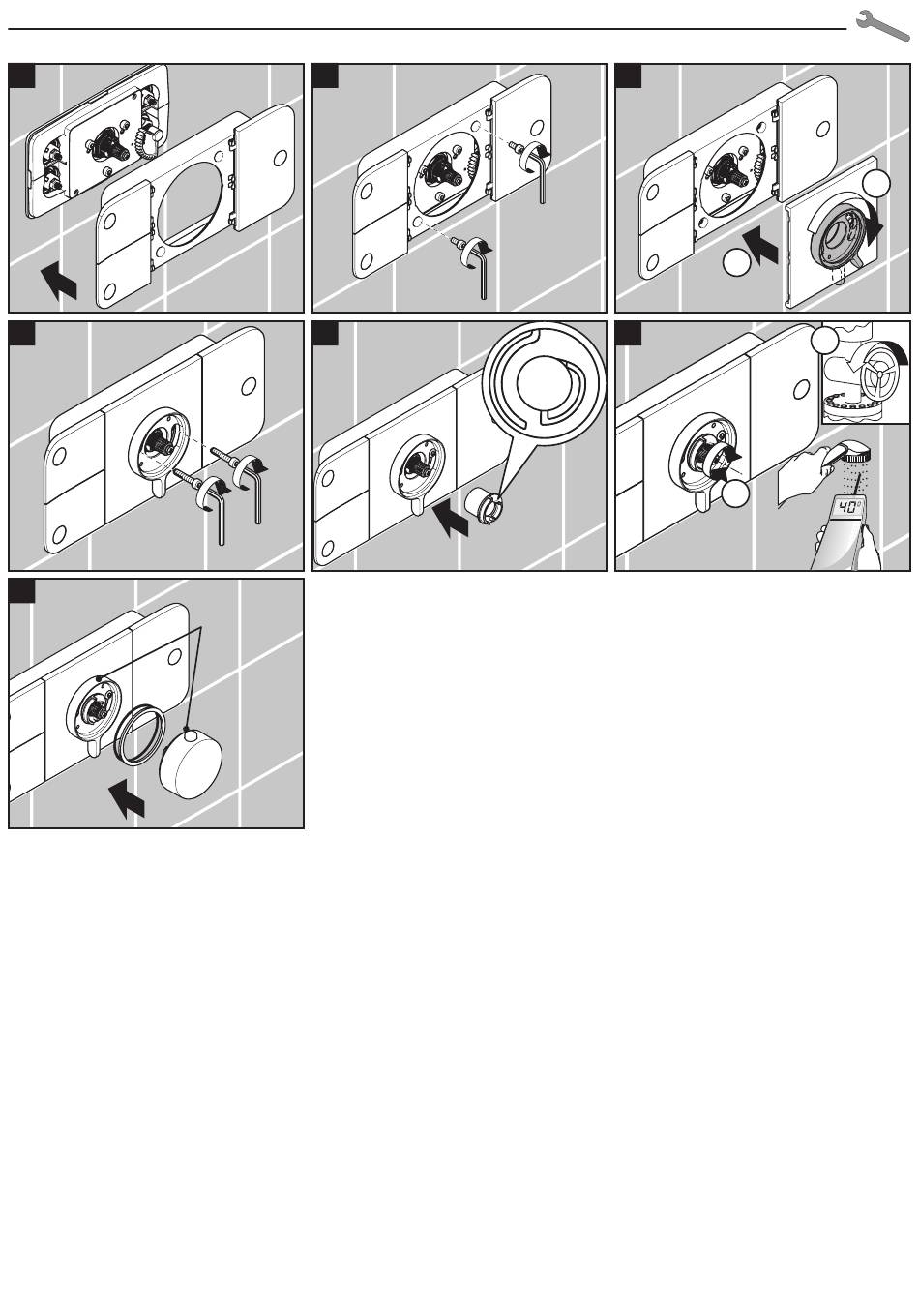 40°