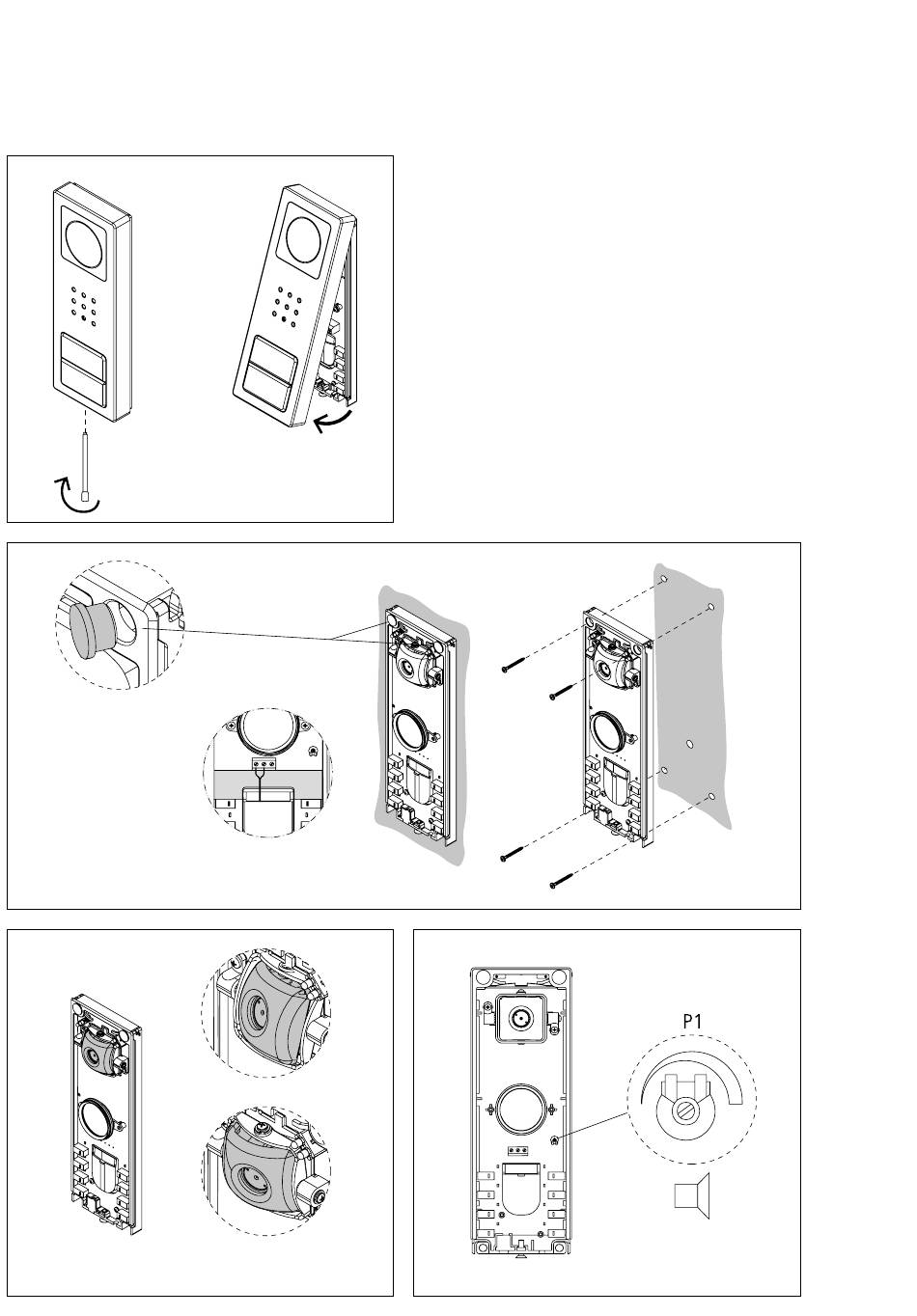 P1