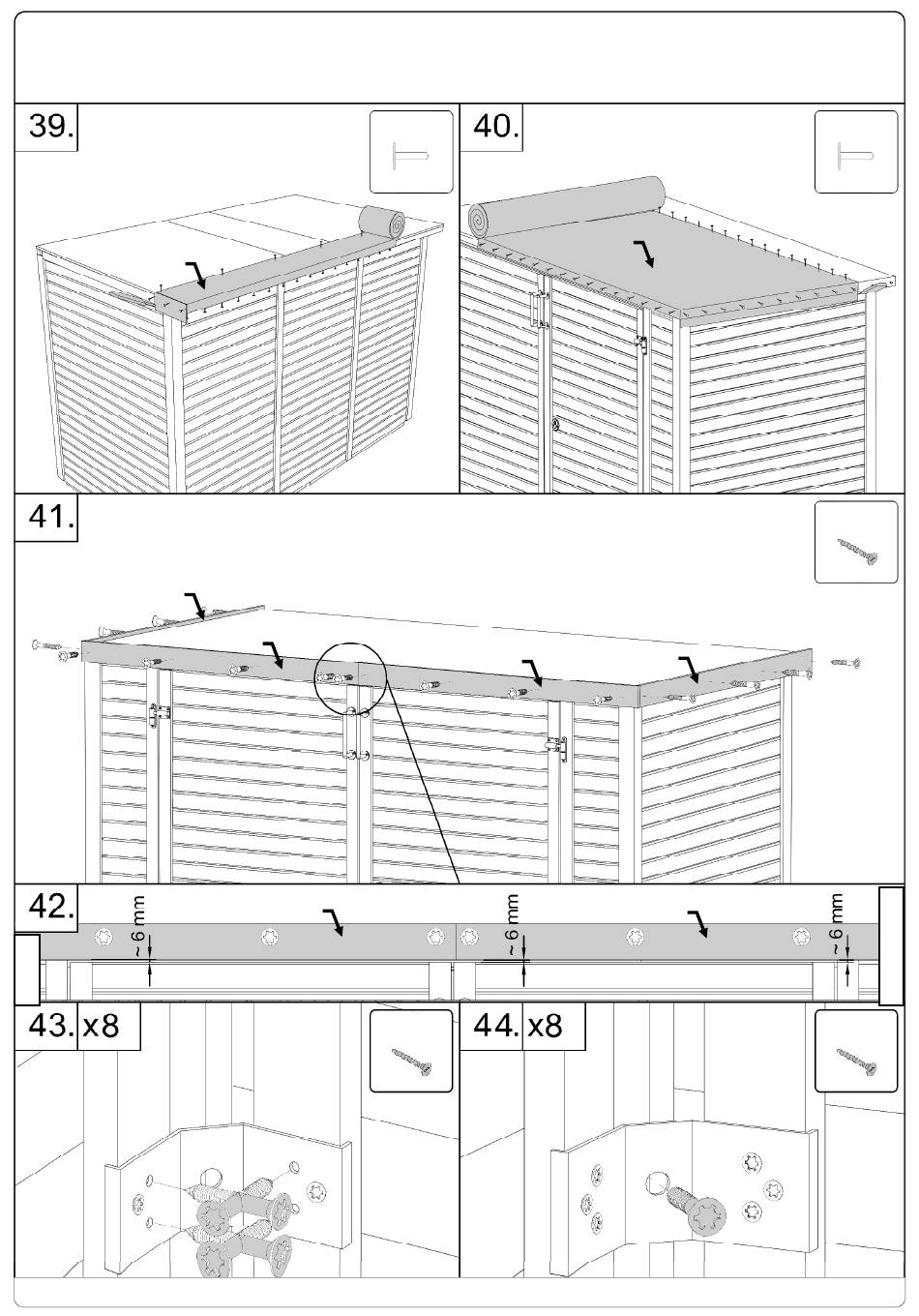 39.

40.

41.

42.

~ 6 mm

~ 6 mm

~ 6 mm

43. x8

44. x8