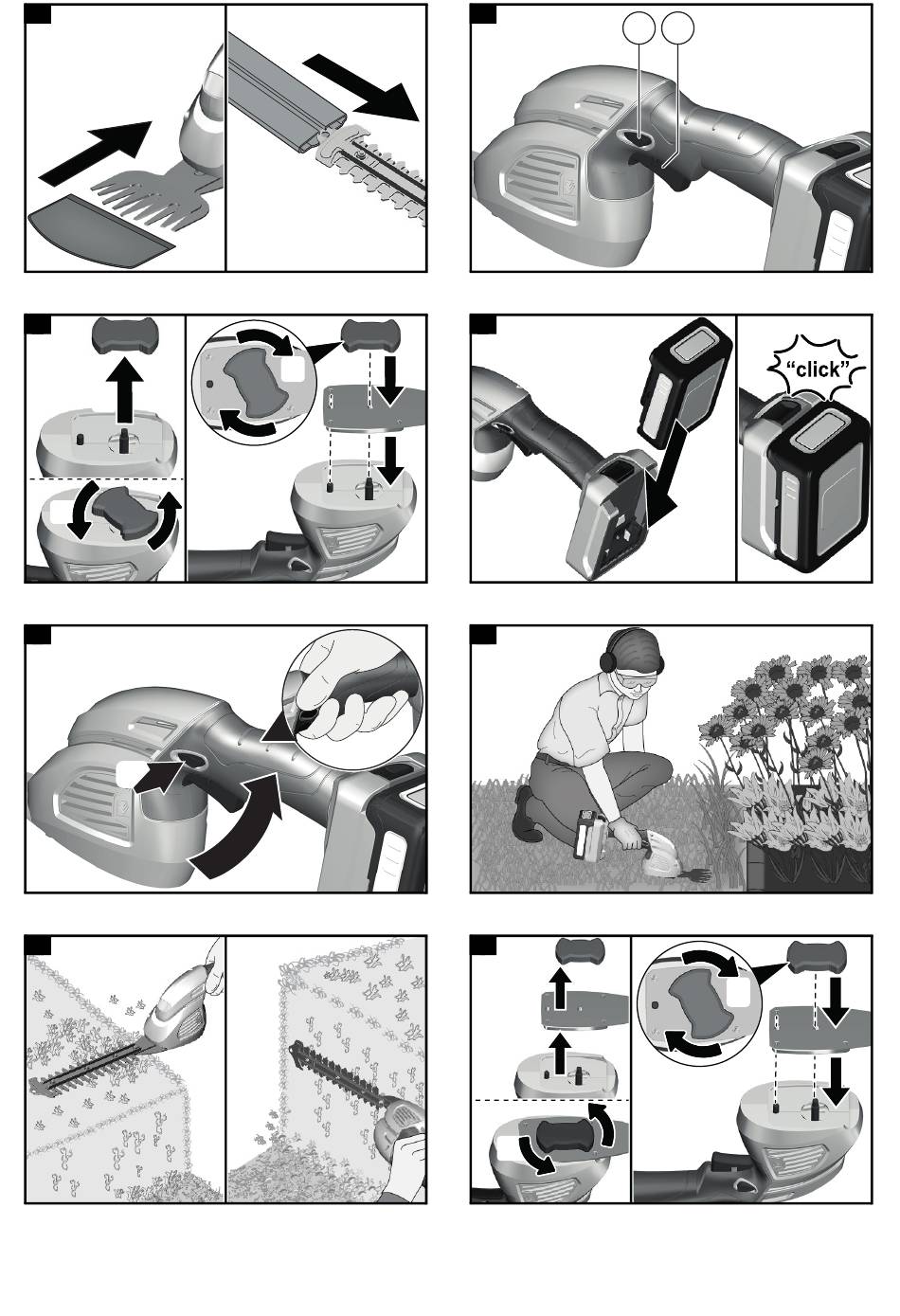 "click"