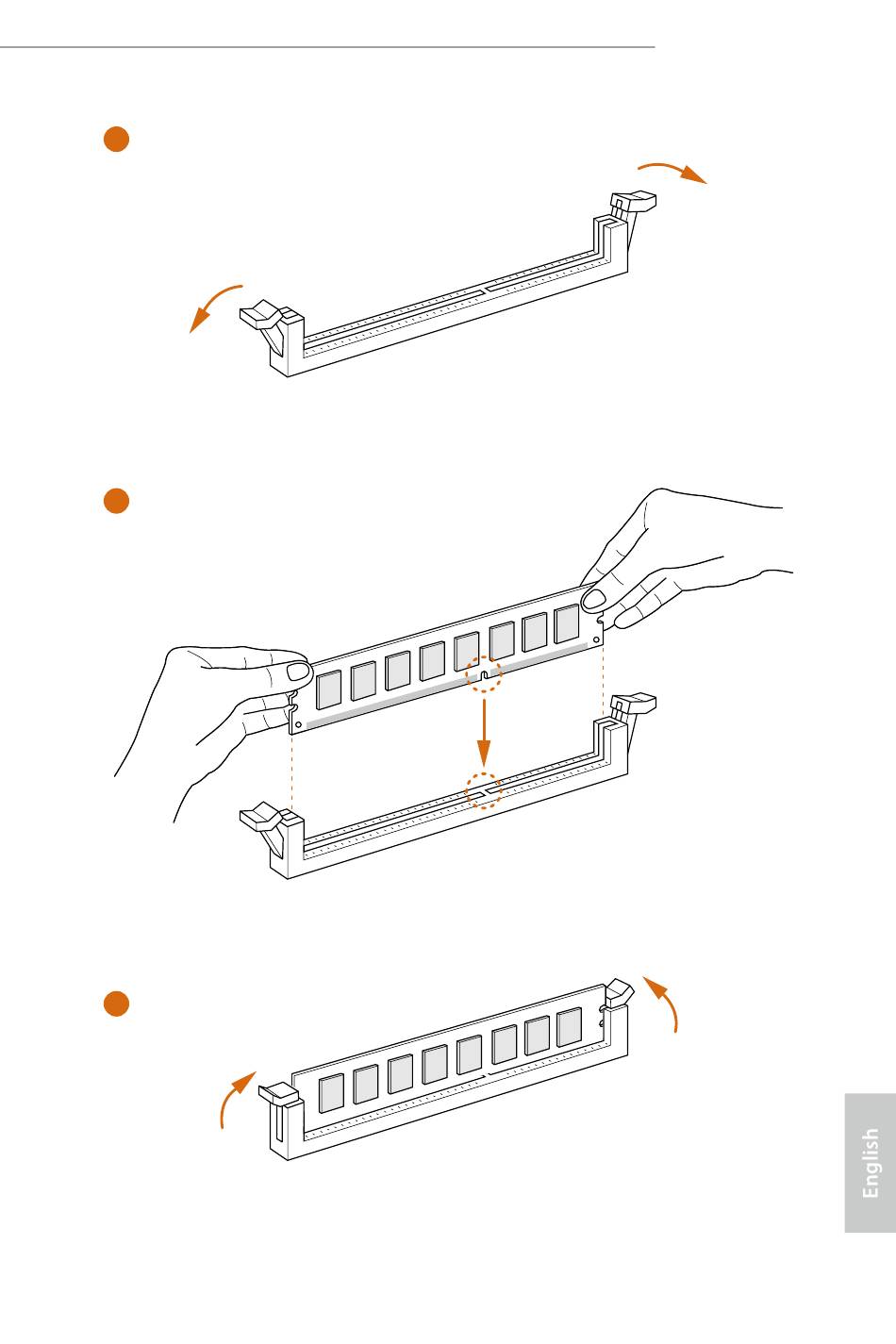 English