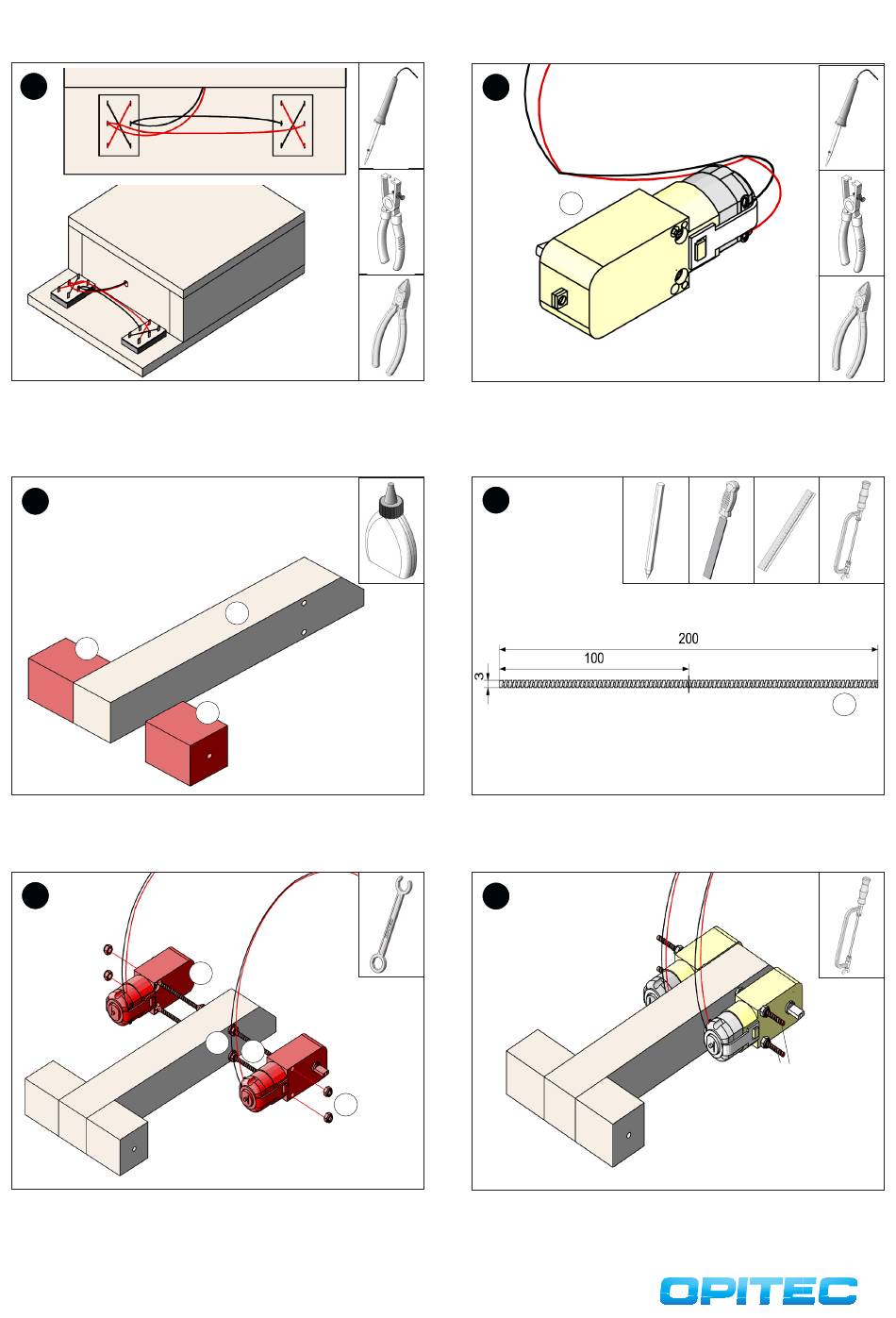 200

100

3

OPITEC