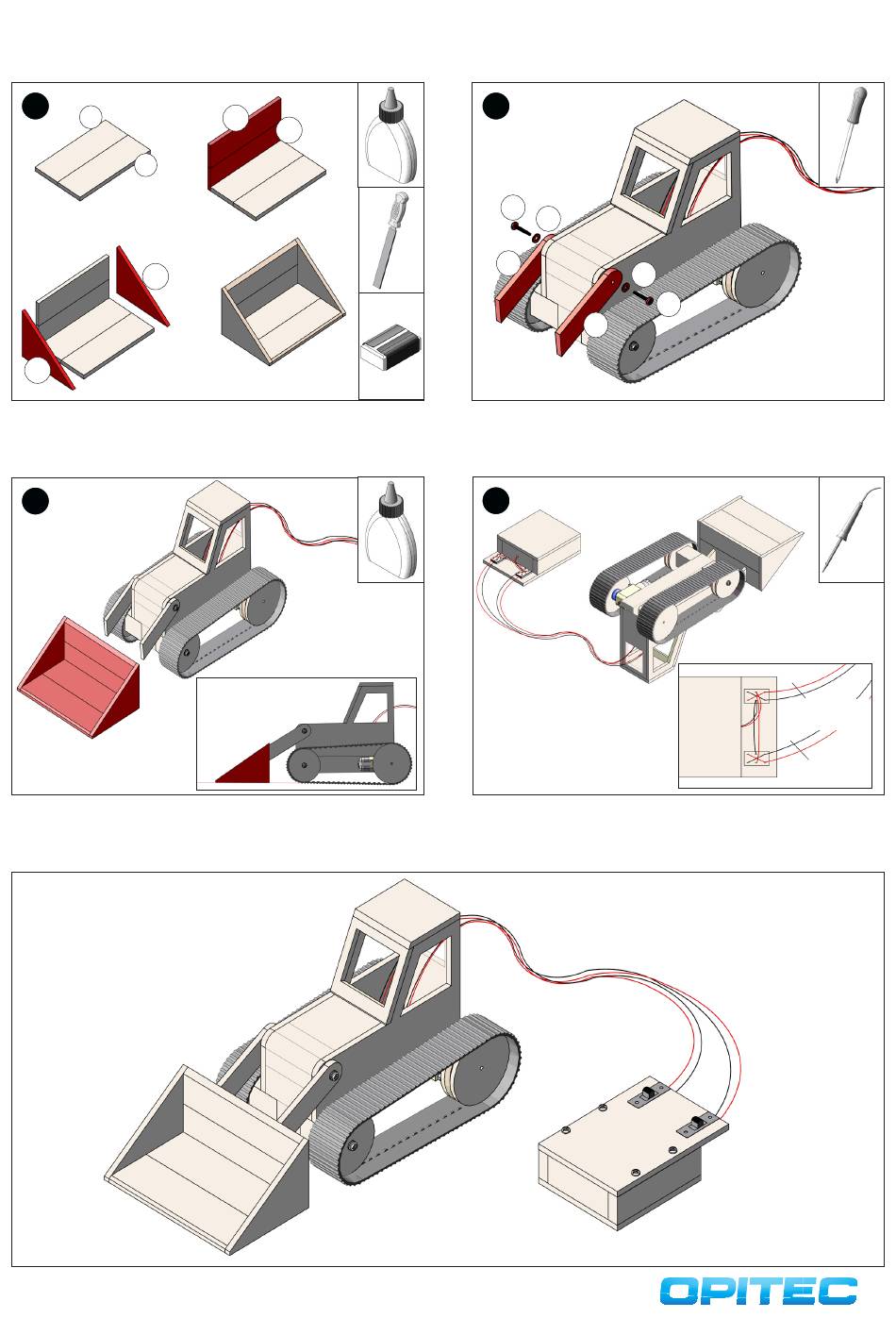 OPITEC