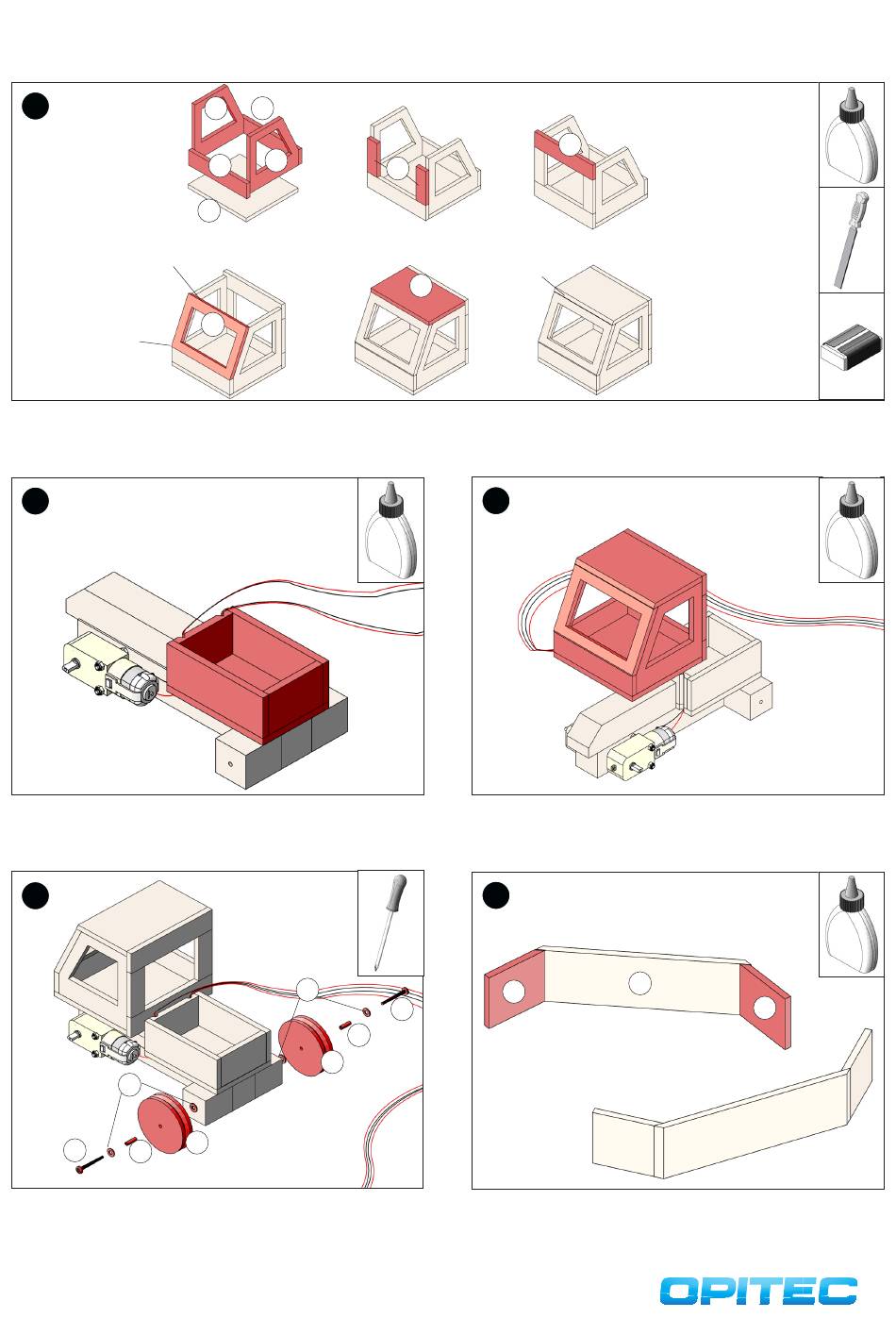 OPITEC