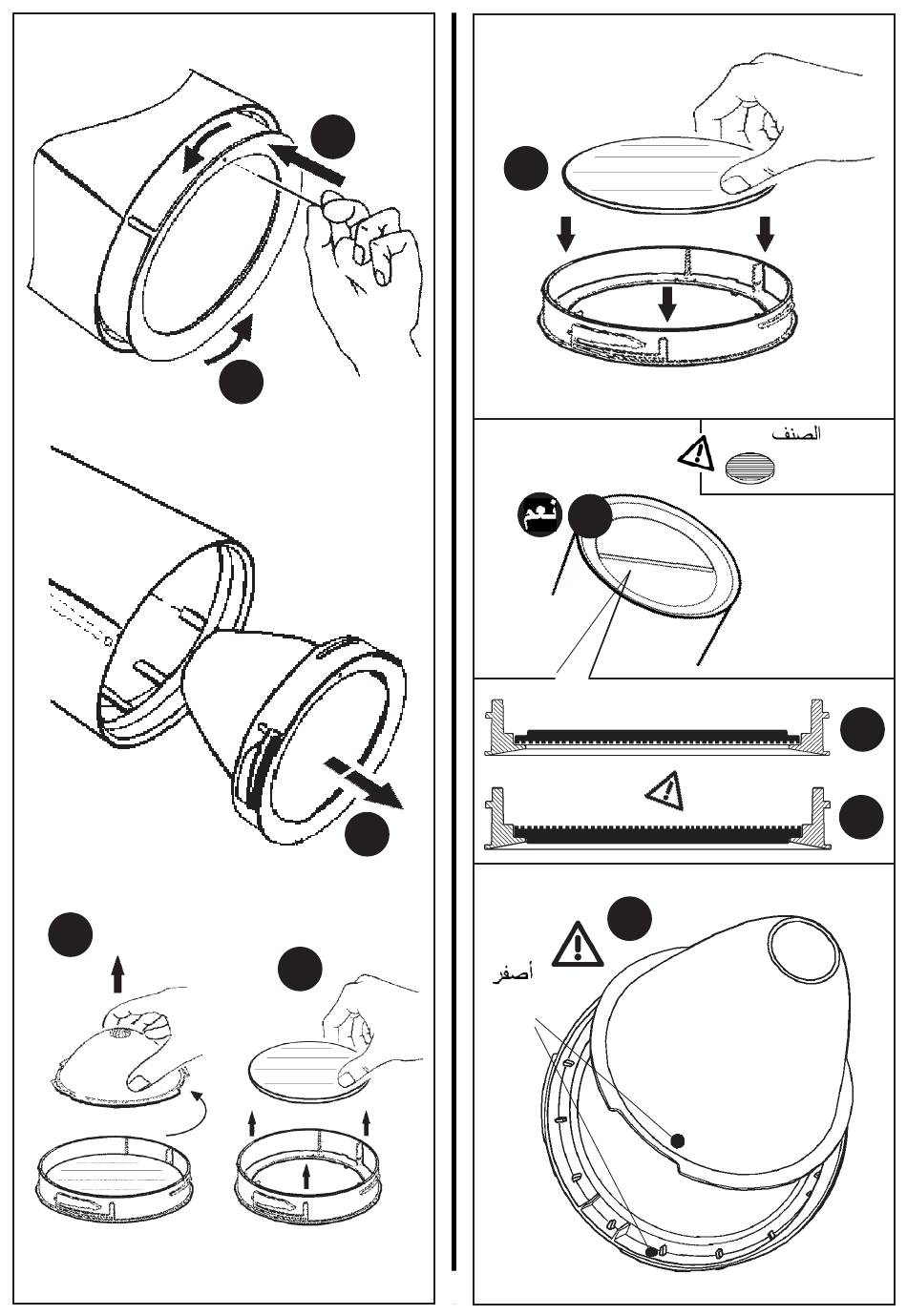 الصنف

نعم

أصفر