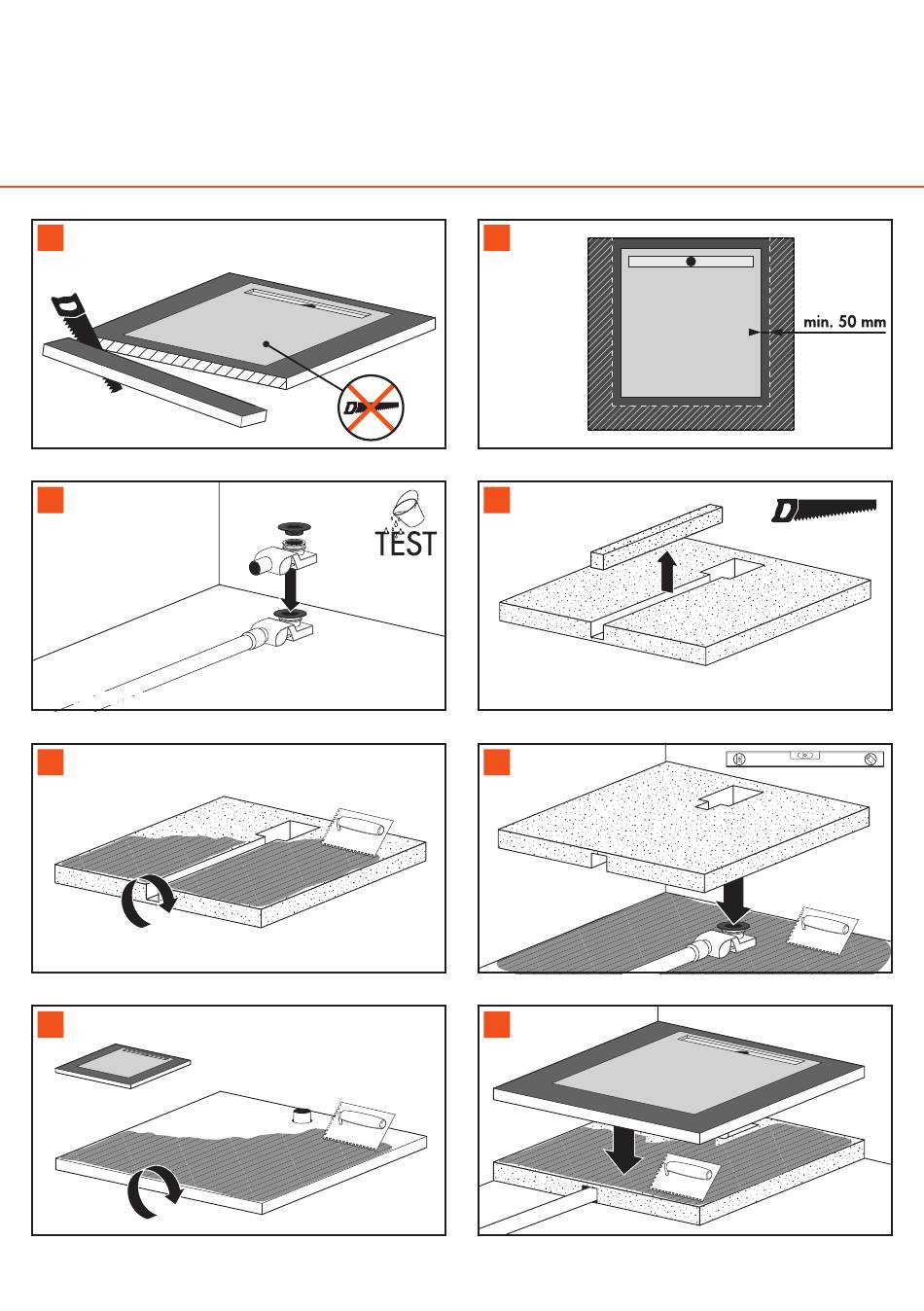 min. 50 mm

TEST