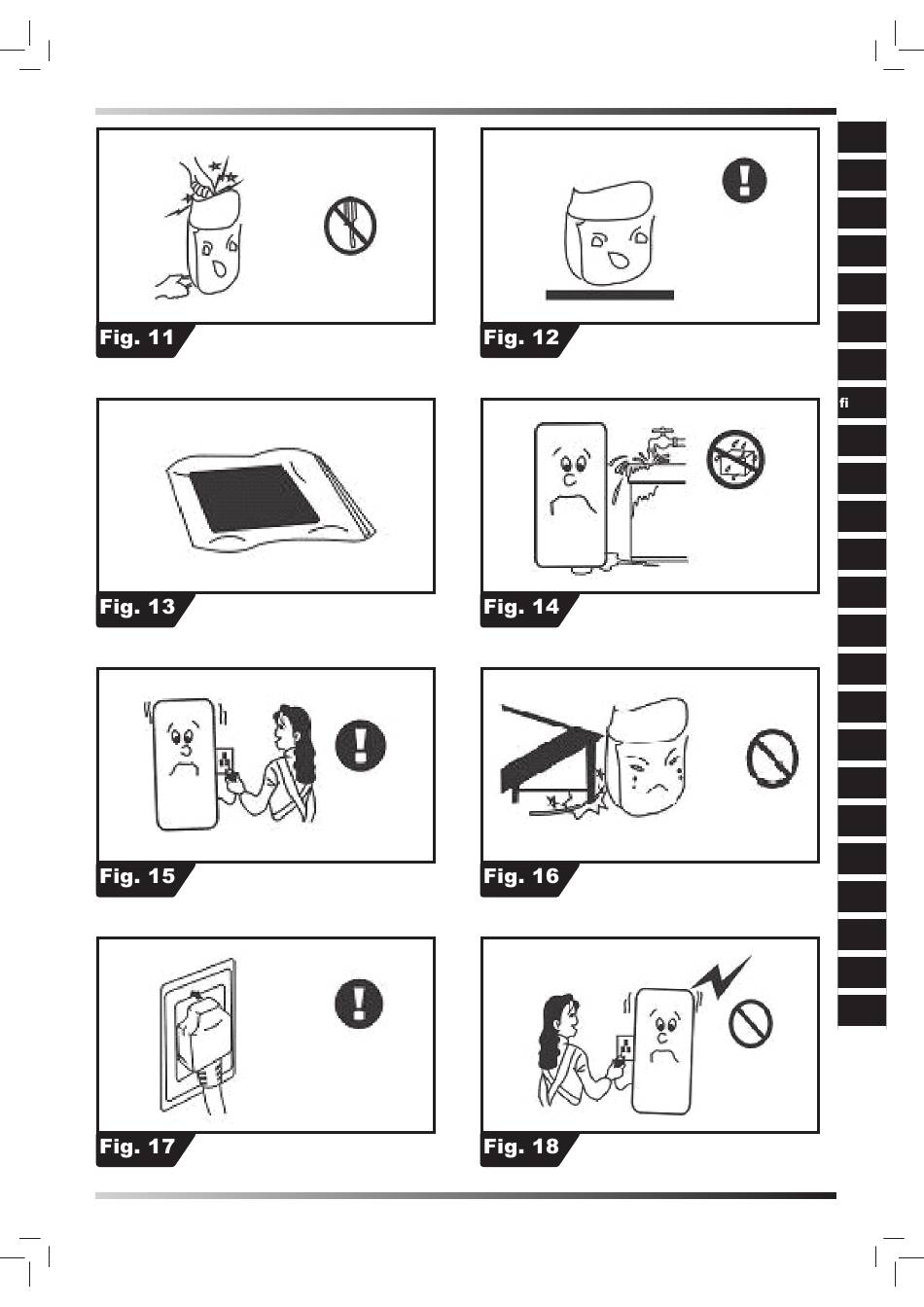 Fig. 11

Fig. 12

Fig. 13

Fig. 14

Fig. 15

Fig. 16

Fig. 17

Fig. 18

fi