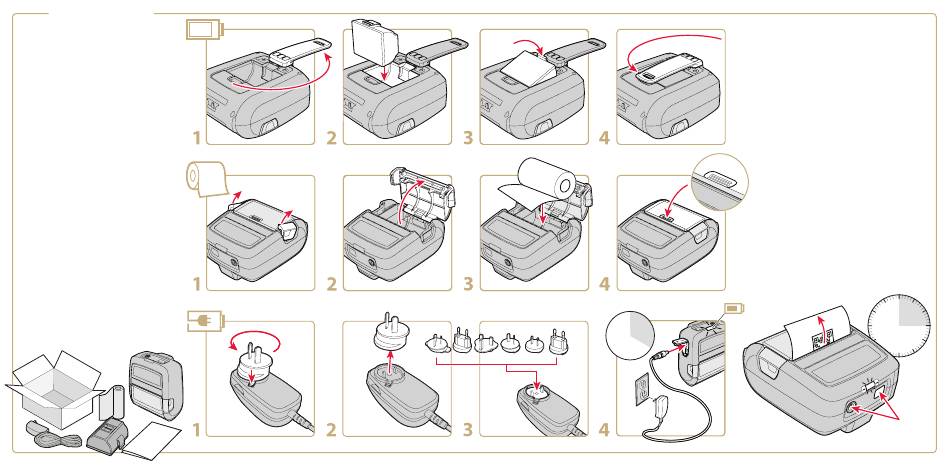 1 2 3 4

1 2 3 4

1 2 3 4