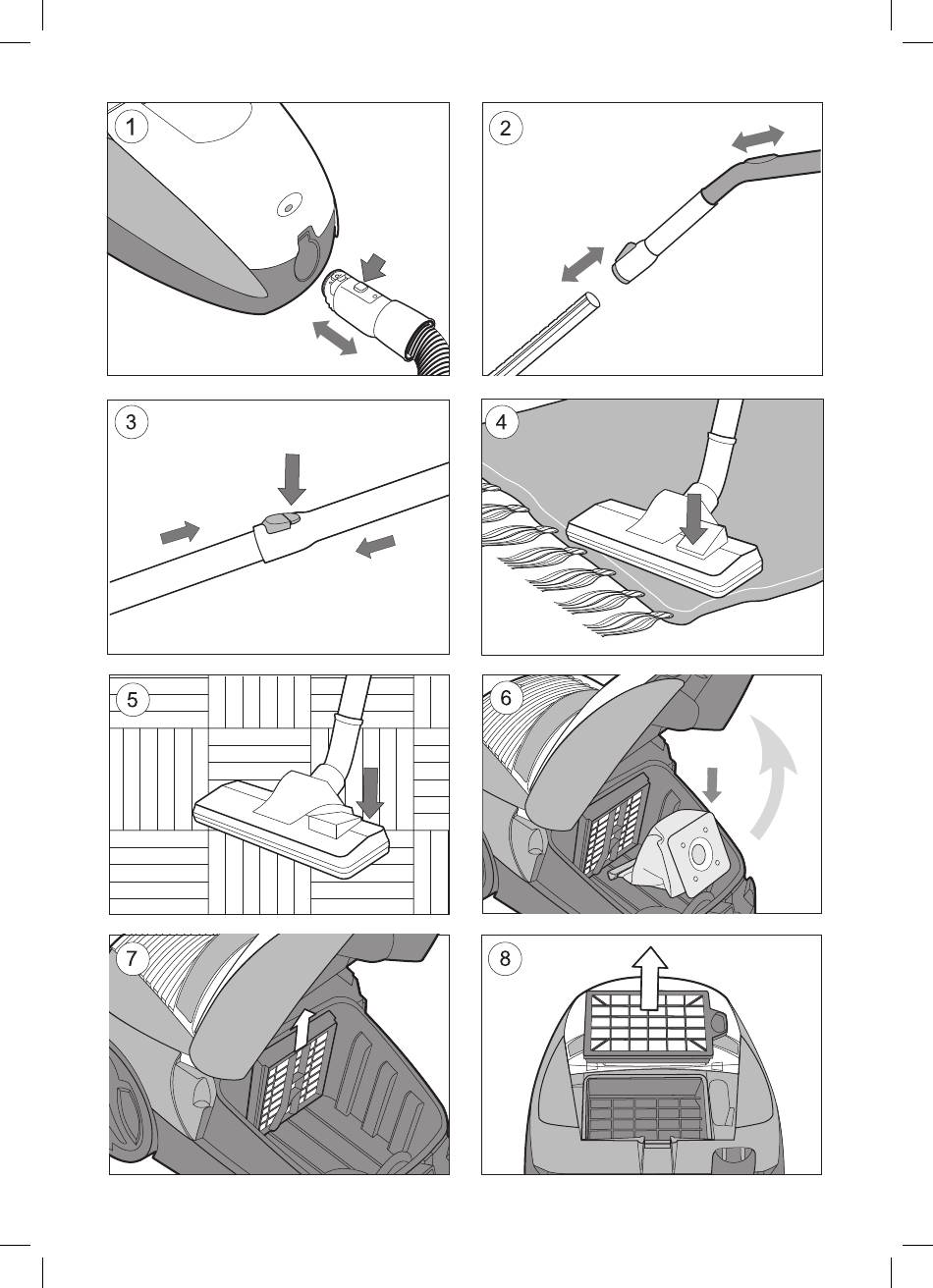 1

2

3

4

5

6

7

8