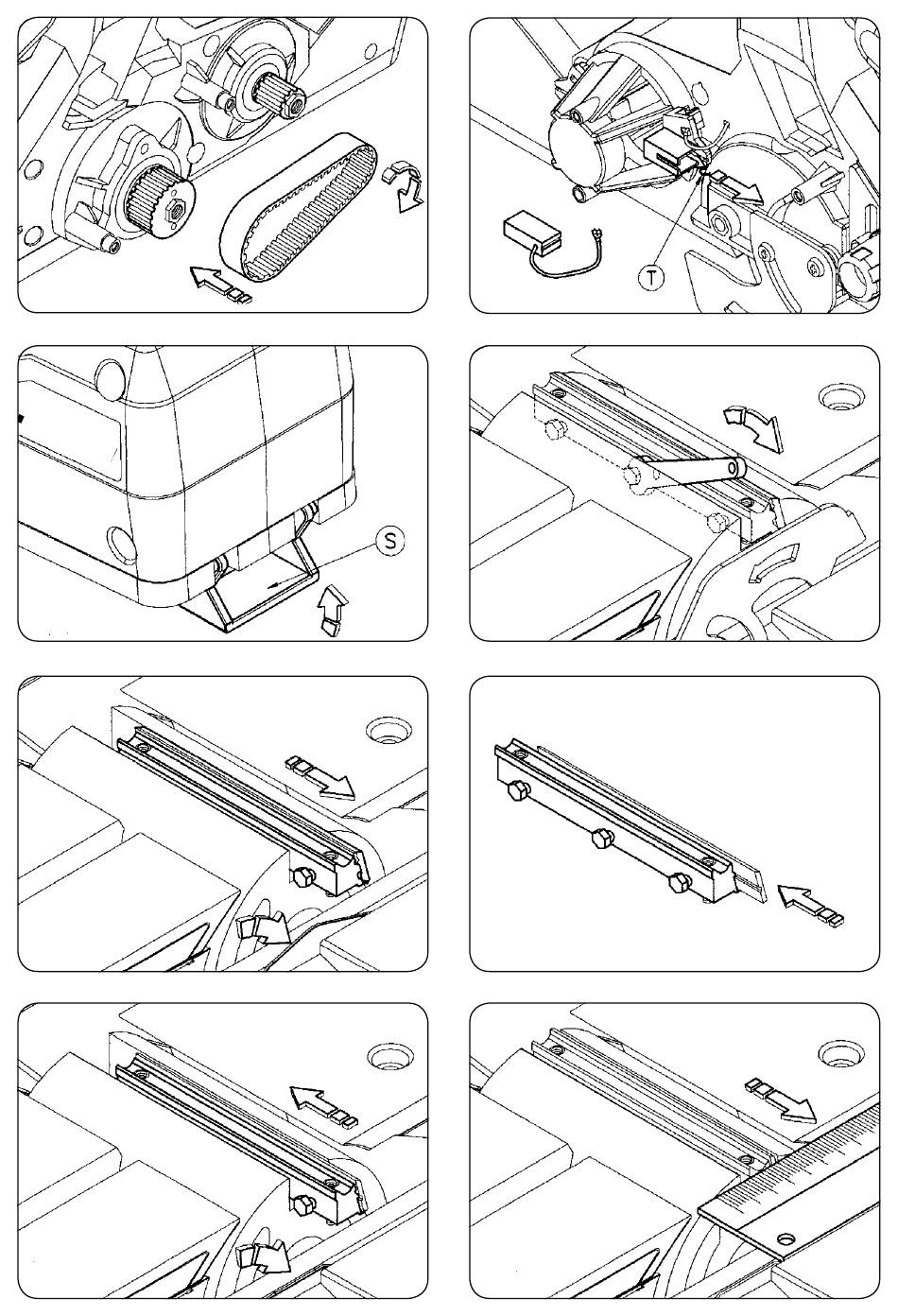 T

S