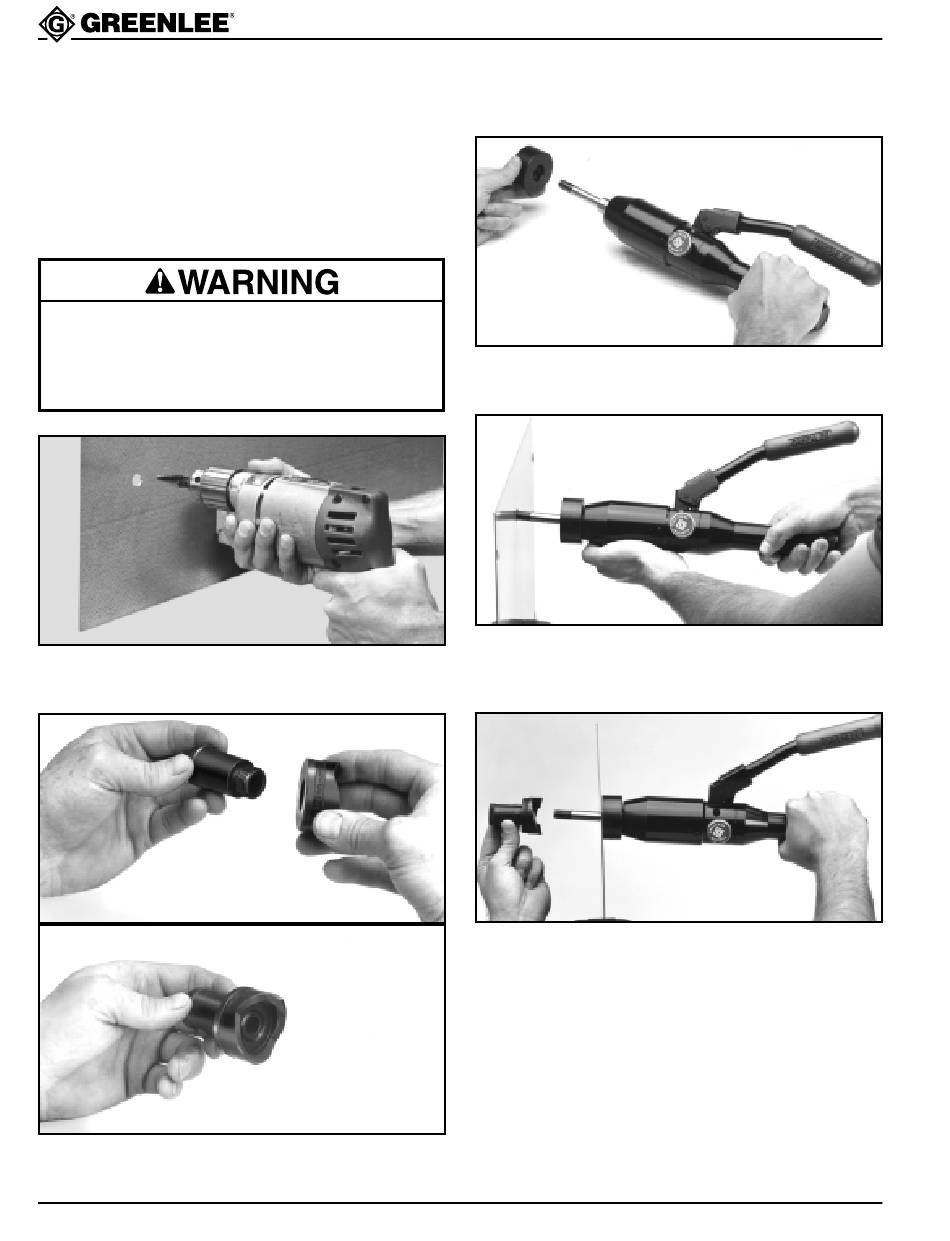 GREENLEE®

WARNING