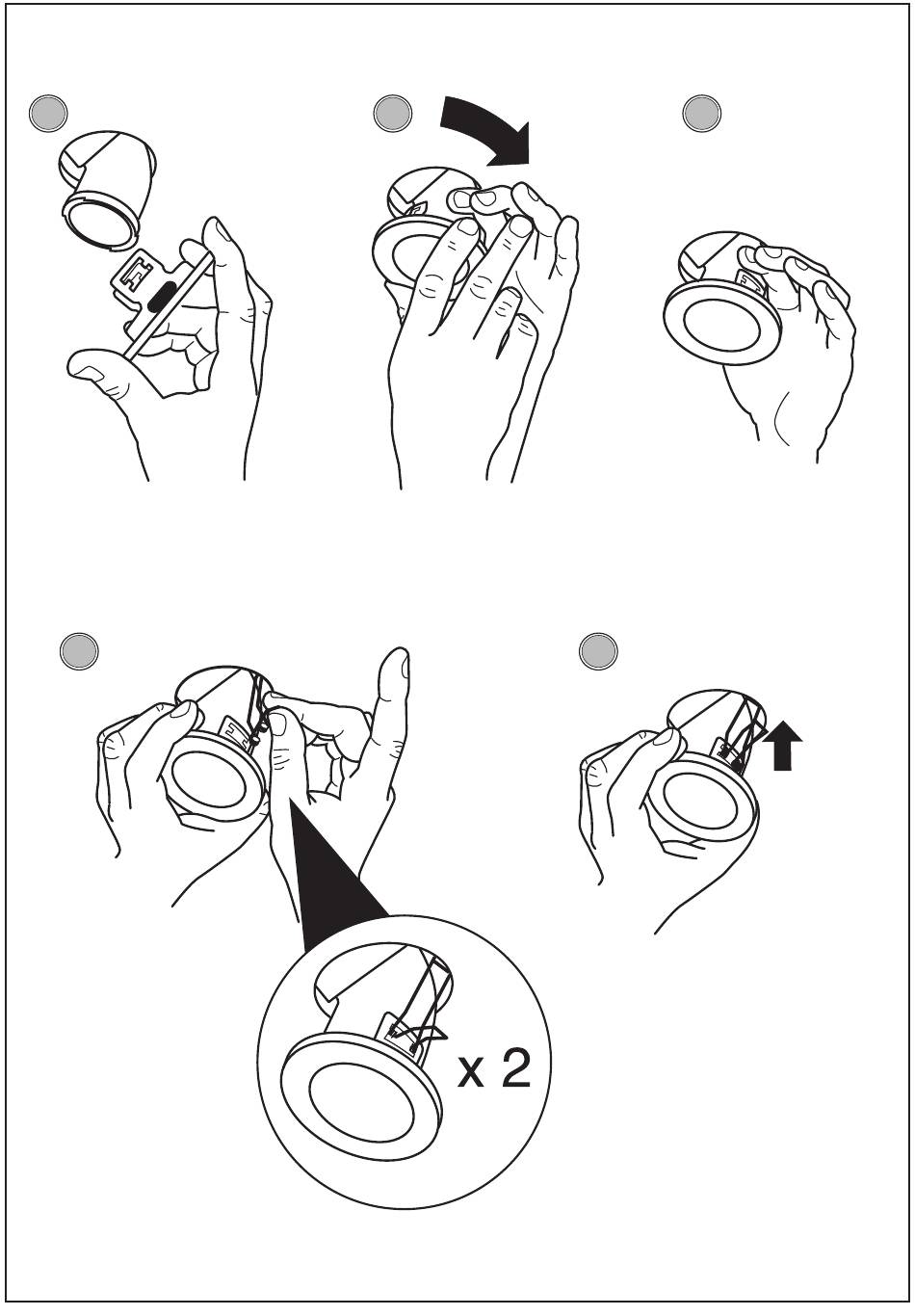 x 2