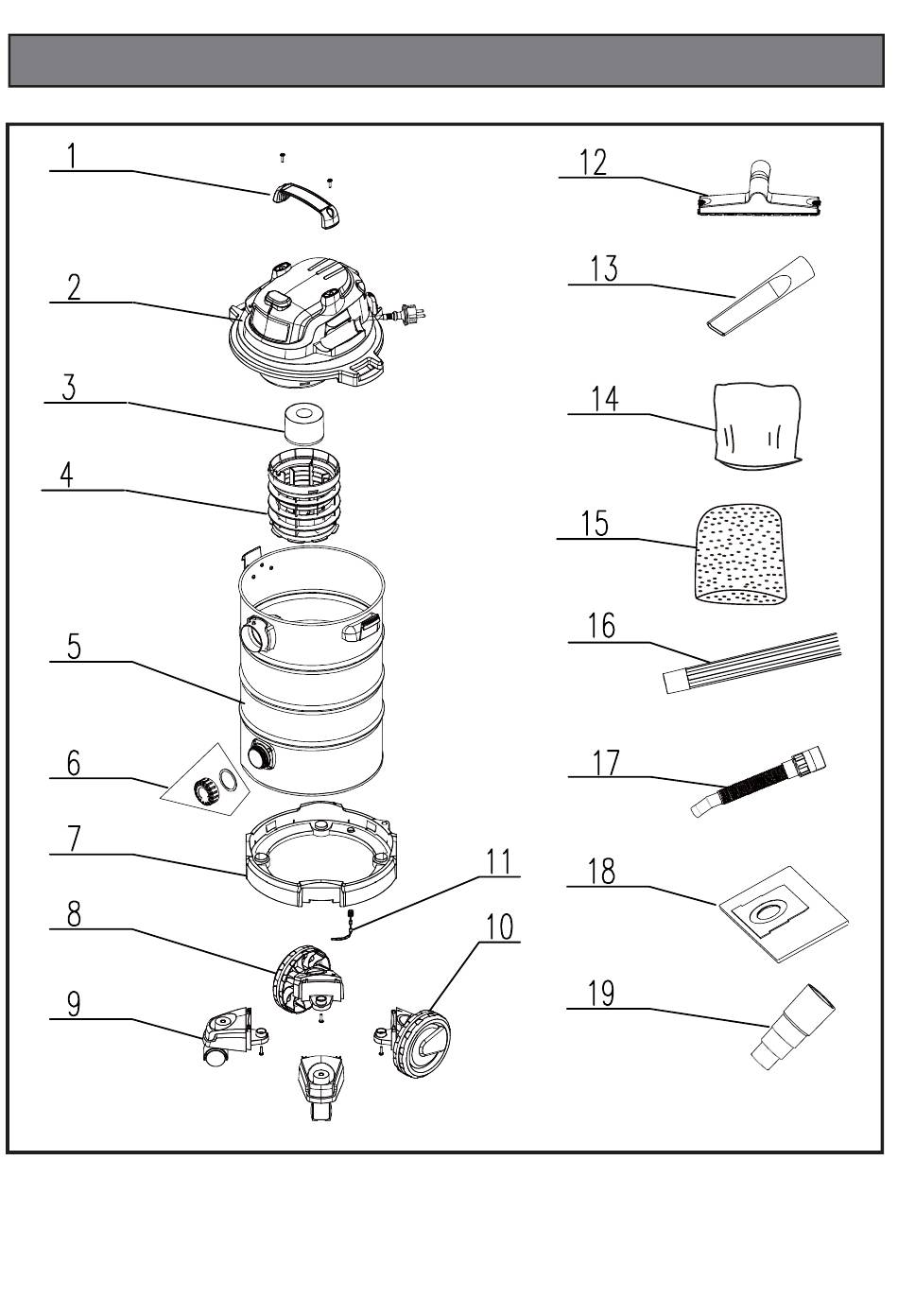 1
2
3
4
5
6
7
8
9
10
11
12
13
14
15
16
17
18
19