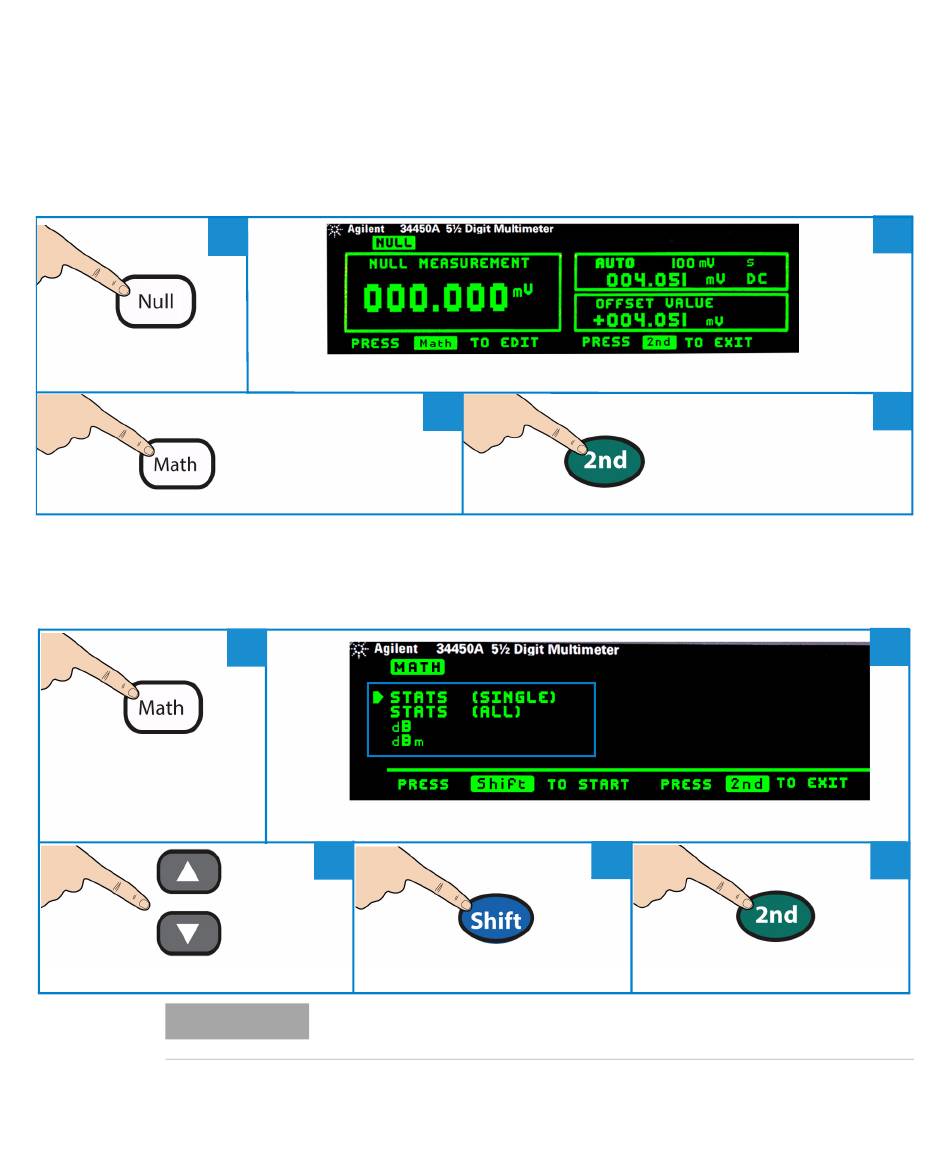 Null

Agilent 34450A 5½ Digit Multimeter
NULL
NULL MEASUREMENT
000.000 mV
AUTO 100 mV S
004.051 mV DC
OFFSET VALUE
+004.051 mV
PRESS Math TO EDIT
PRESS 2nd TO EXIT

Math

2nd

Math

Agilent 34450A 5½ Digit Multimeter
MATH
STATS (SINGLE)
STATS (ALL)
dB
dBm
PRESS Shift TO START PRESS 2nd TO EXIT

Shift

2nd