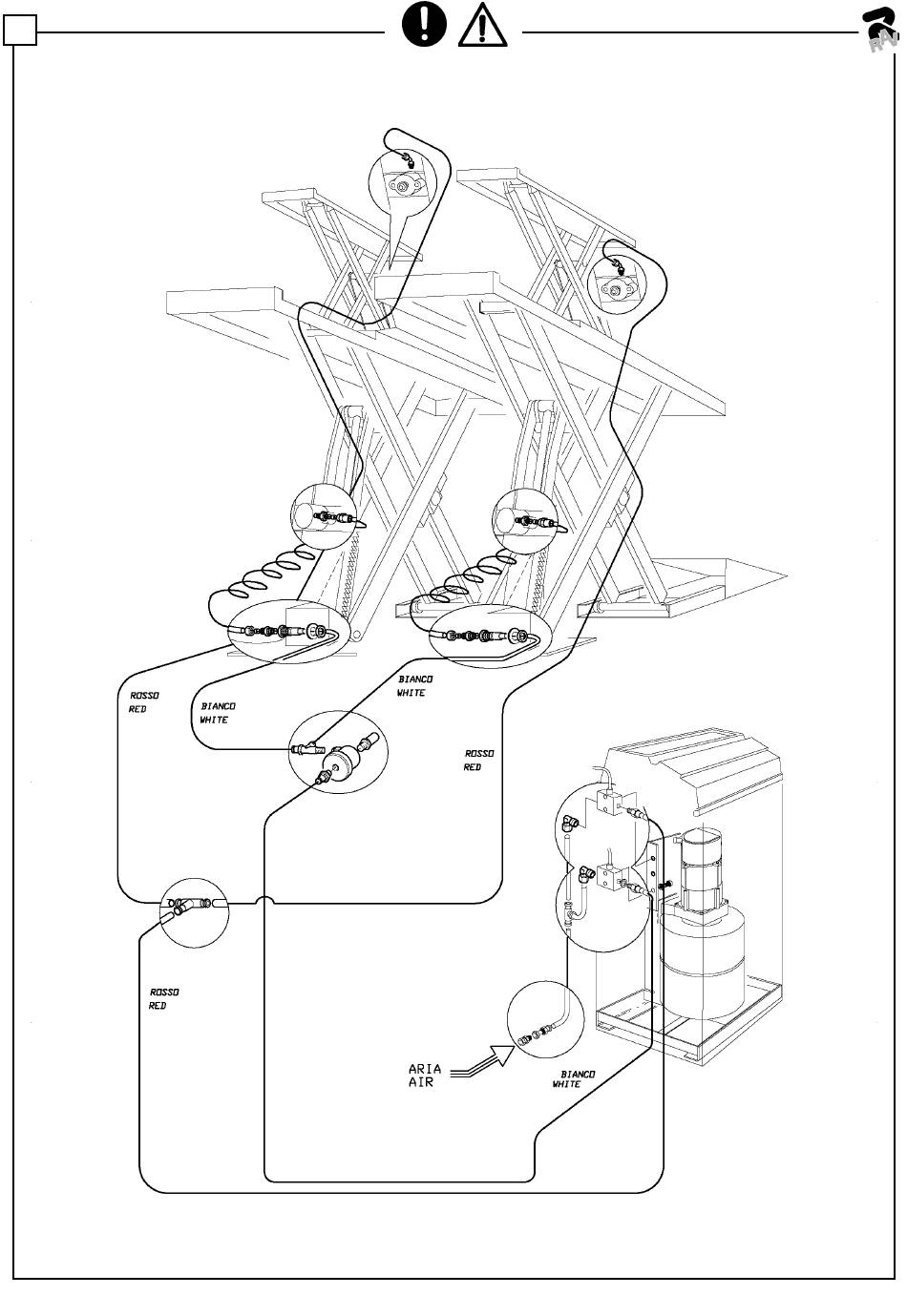 ROSSO
RED

BIANCO
WHITE

BIANCO
WHITE

ROSSO
RED

ROSSO
RED

ARIA
AIR

BIANCO
WHITE