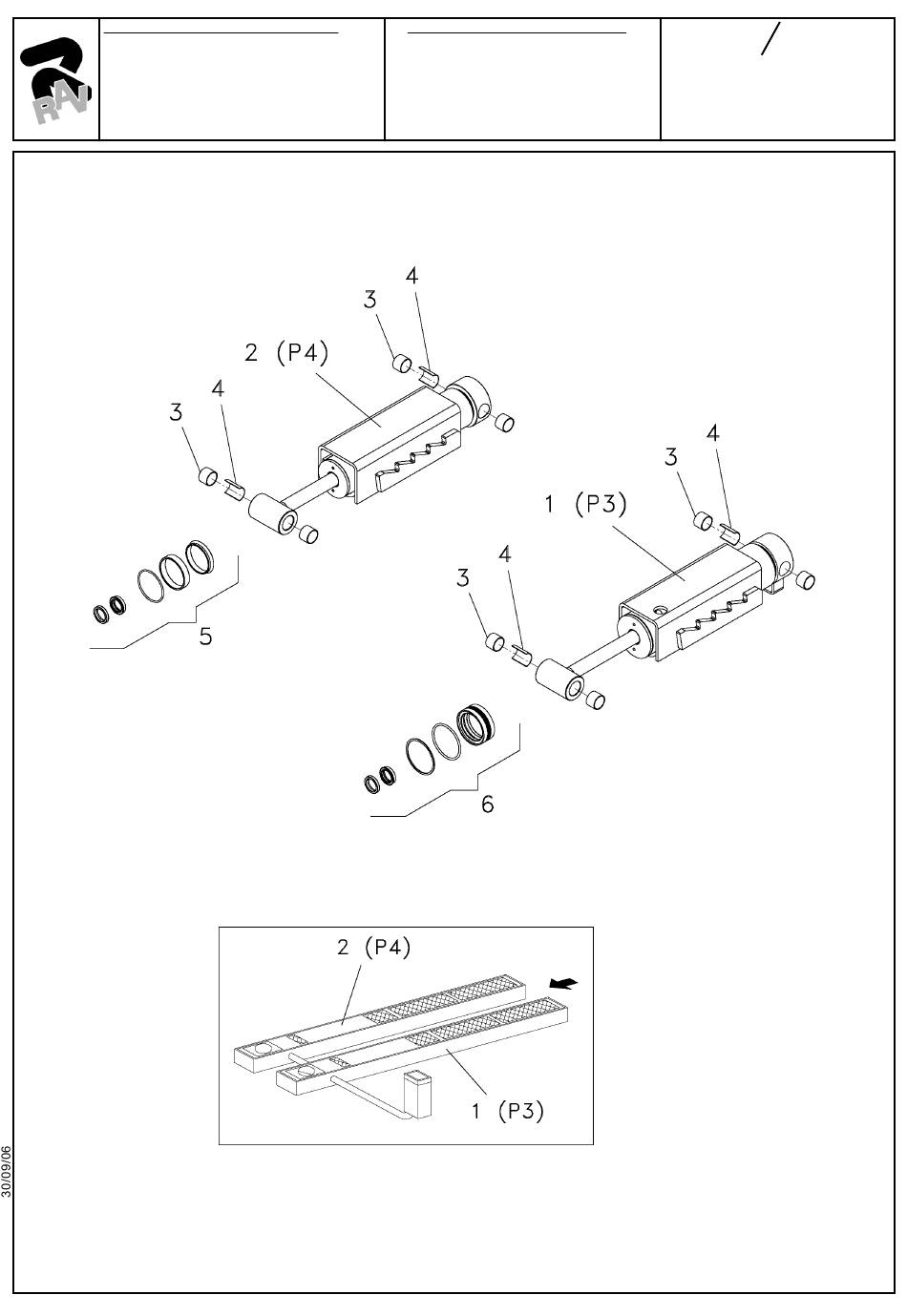 RAV

/

4
3
2 (P4)
4
3
5
4
3
1 (P3)
4
3
6

2 (P4)
1 (P3)

30/09/06