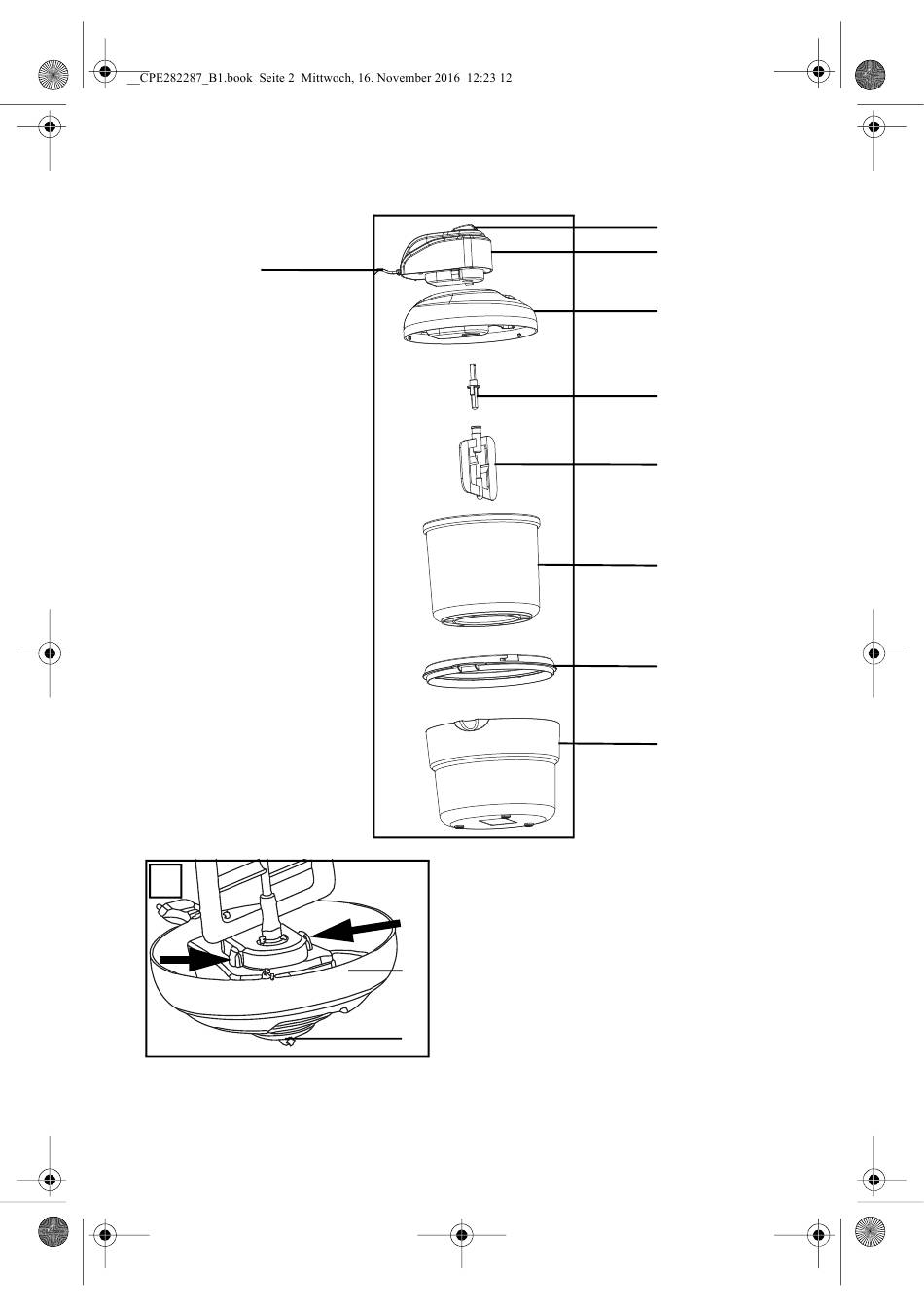 __CPE282287_B1.book  Seite 2  Mittwoch, 16. November 2016  12:23 12