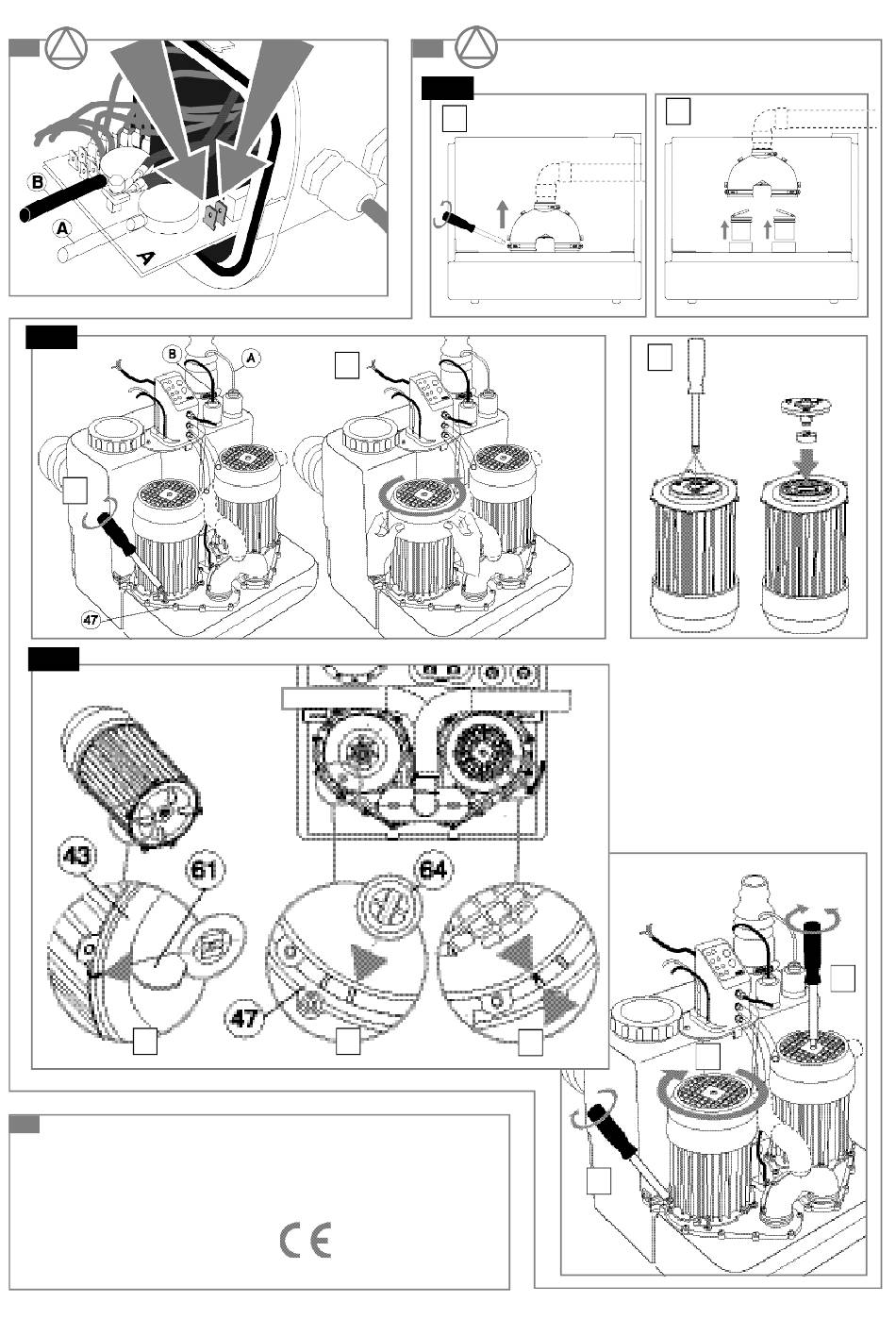 B
A
A
B
A
47
43
61
64
47
CE