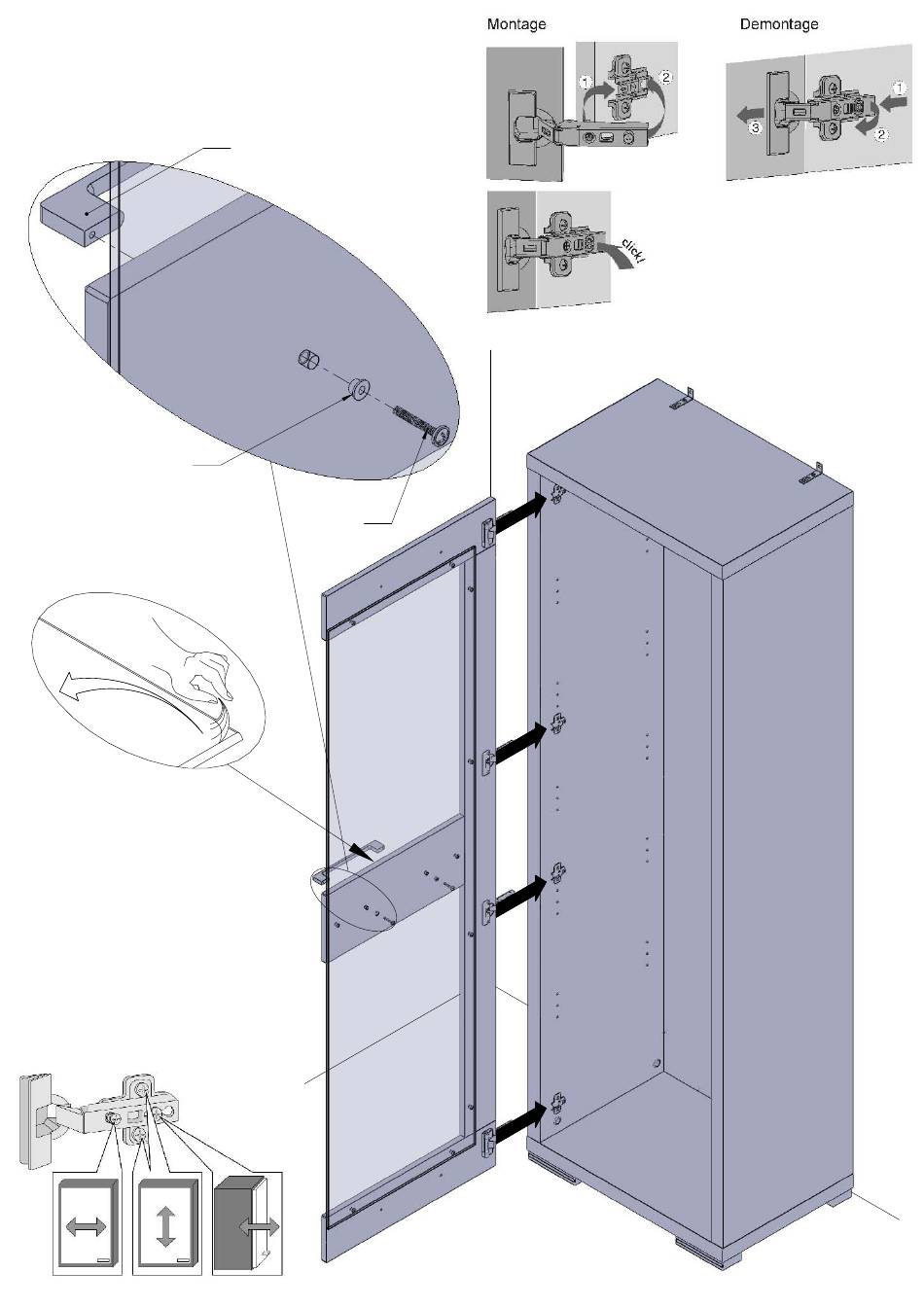 Montage

1 2

click!

Demontage

1
2
3