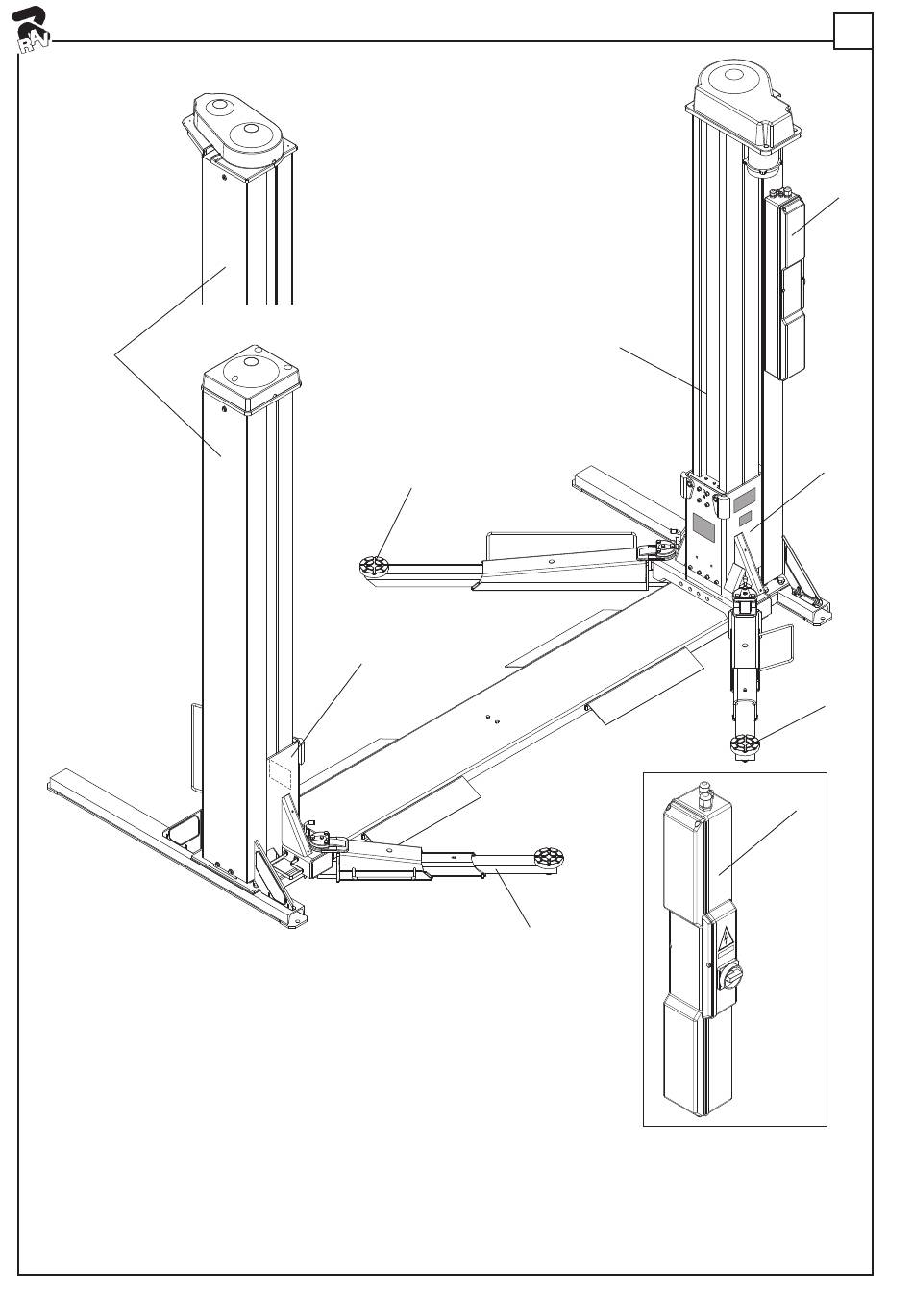 RAV