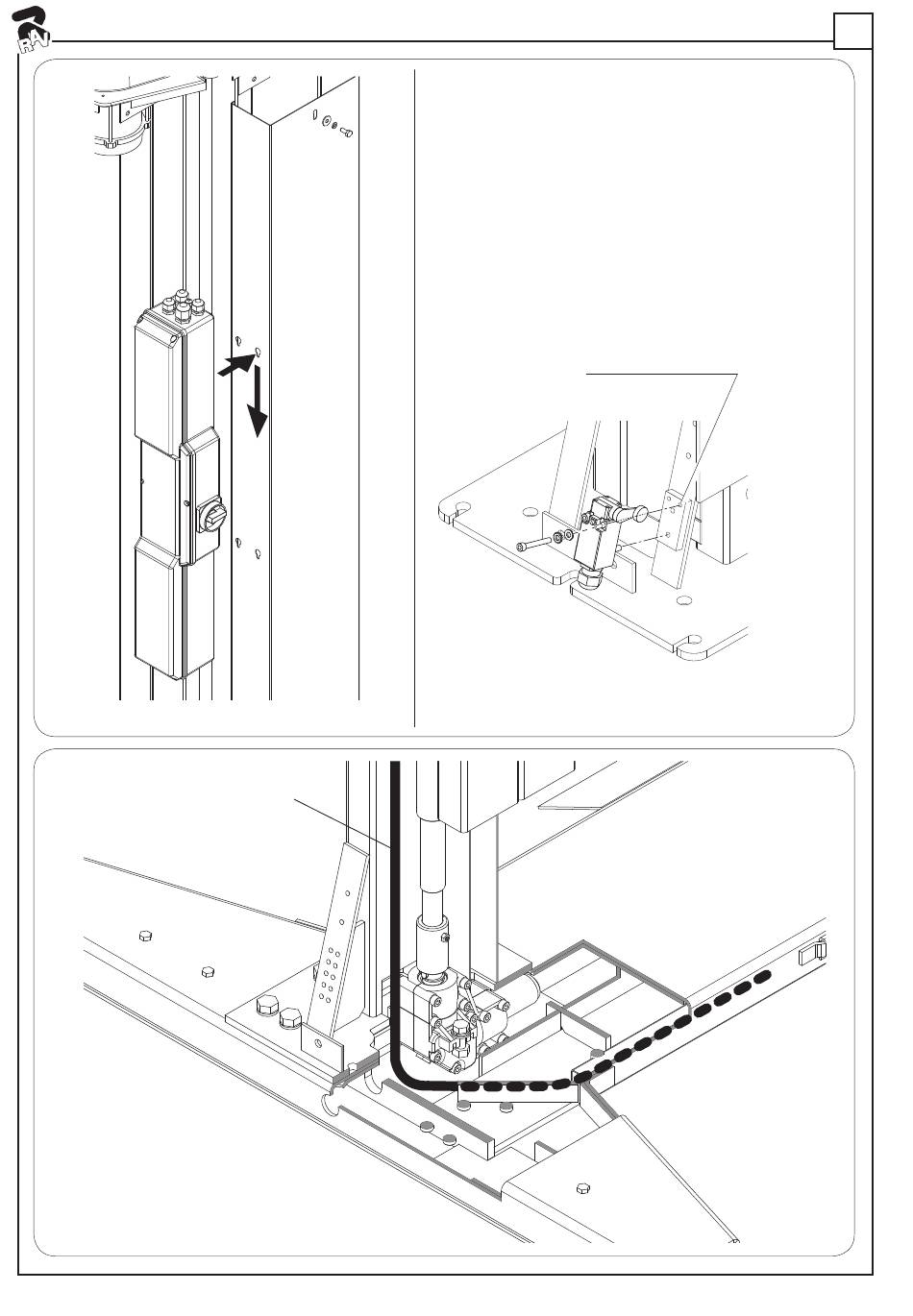 RAV