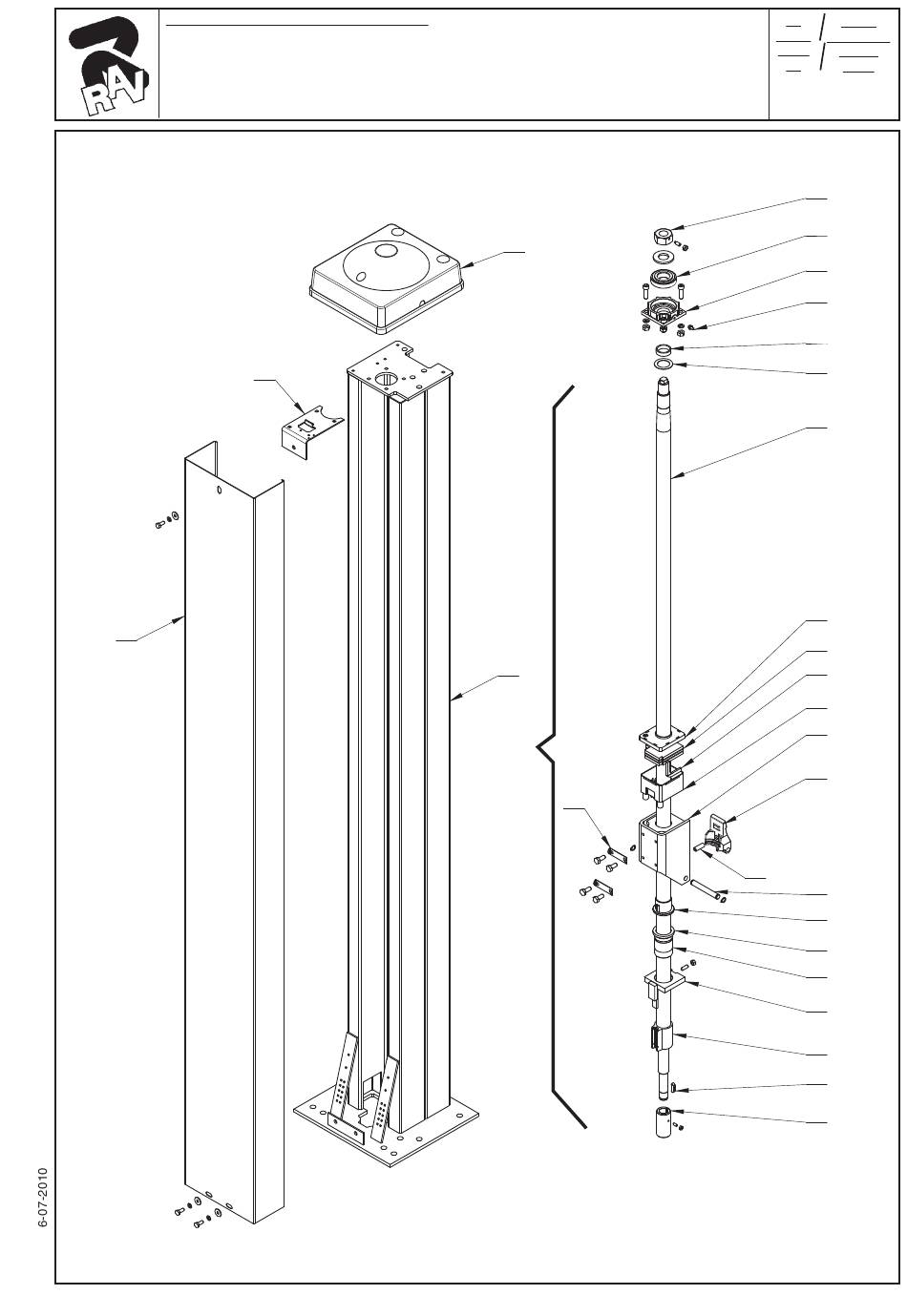 RAV

6-07-2010