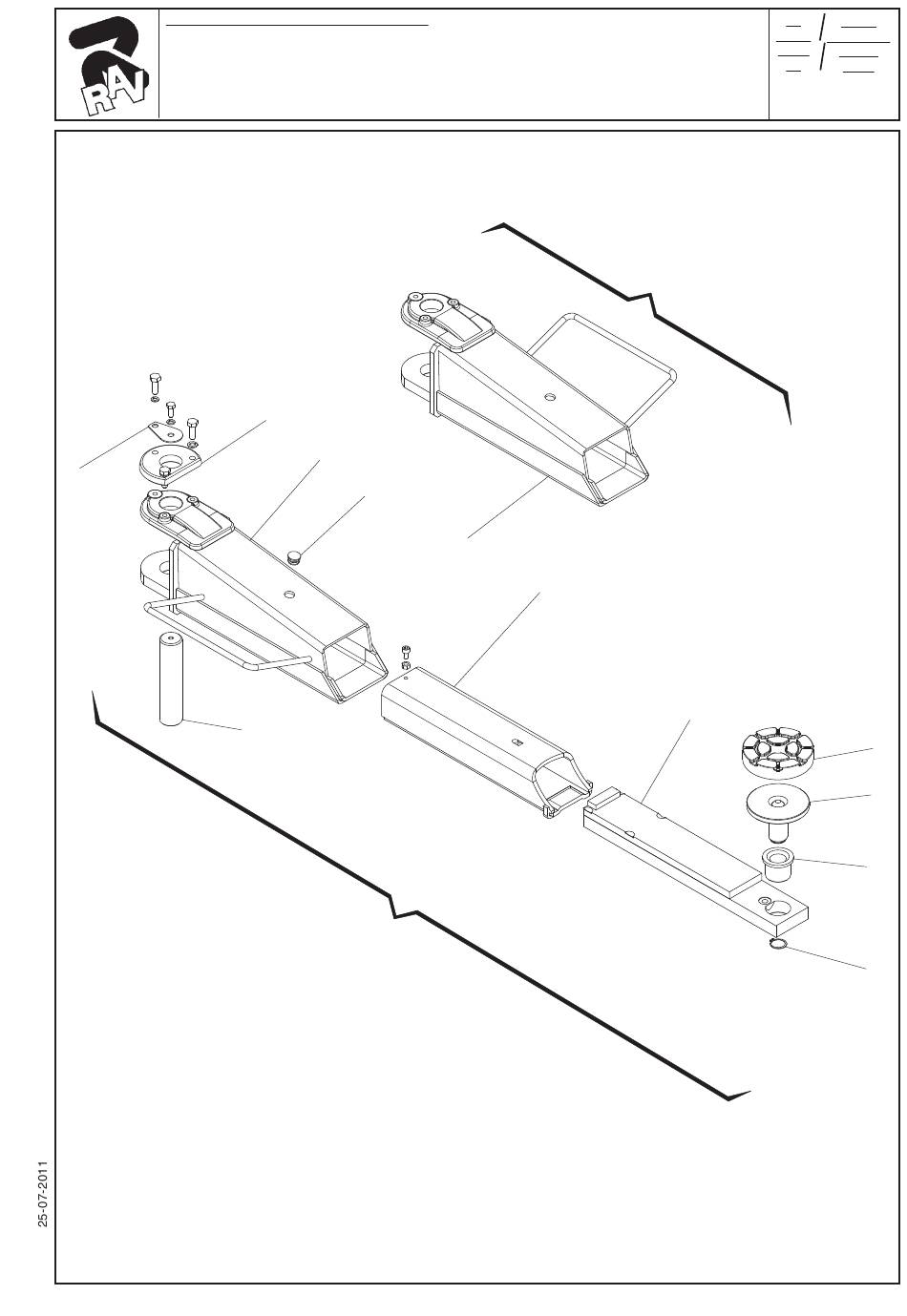 RAV

25-07-2011