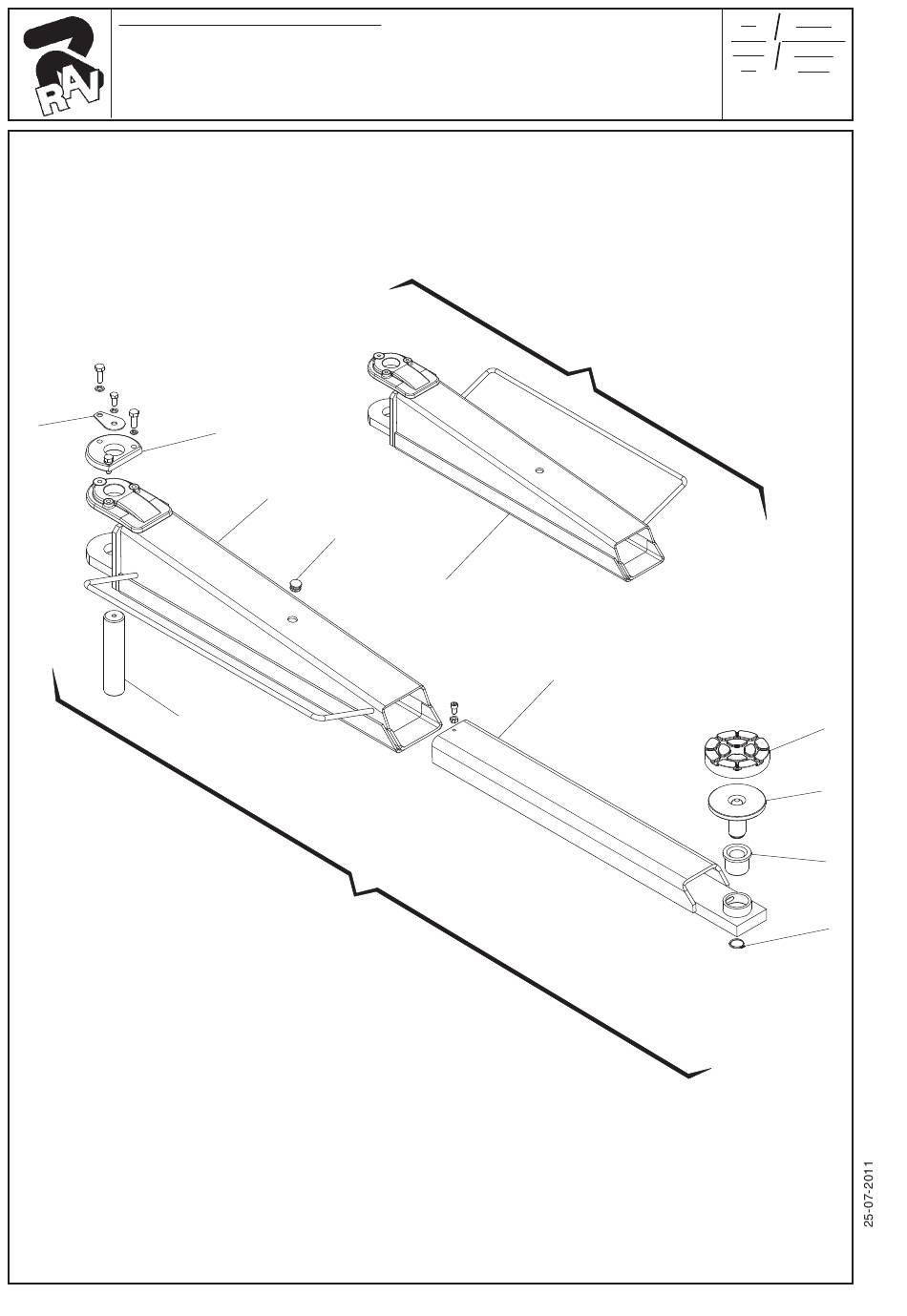 RAV

25-07-2011