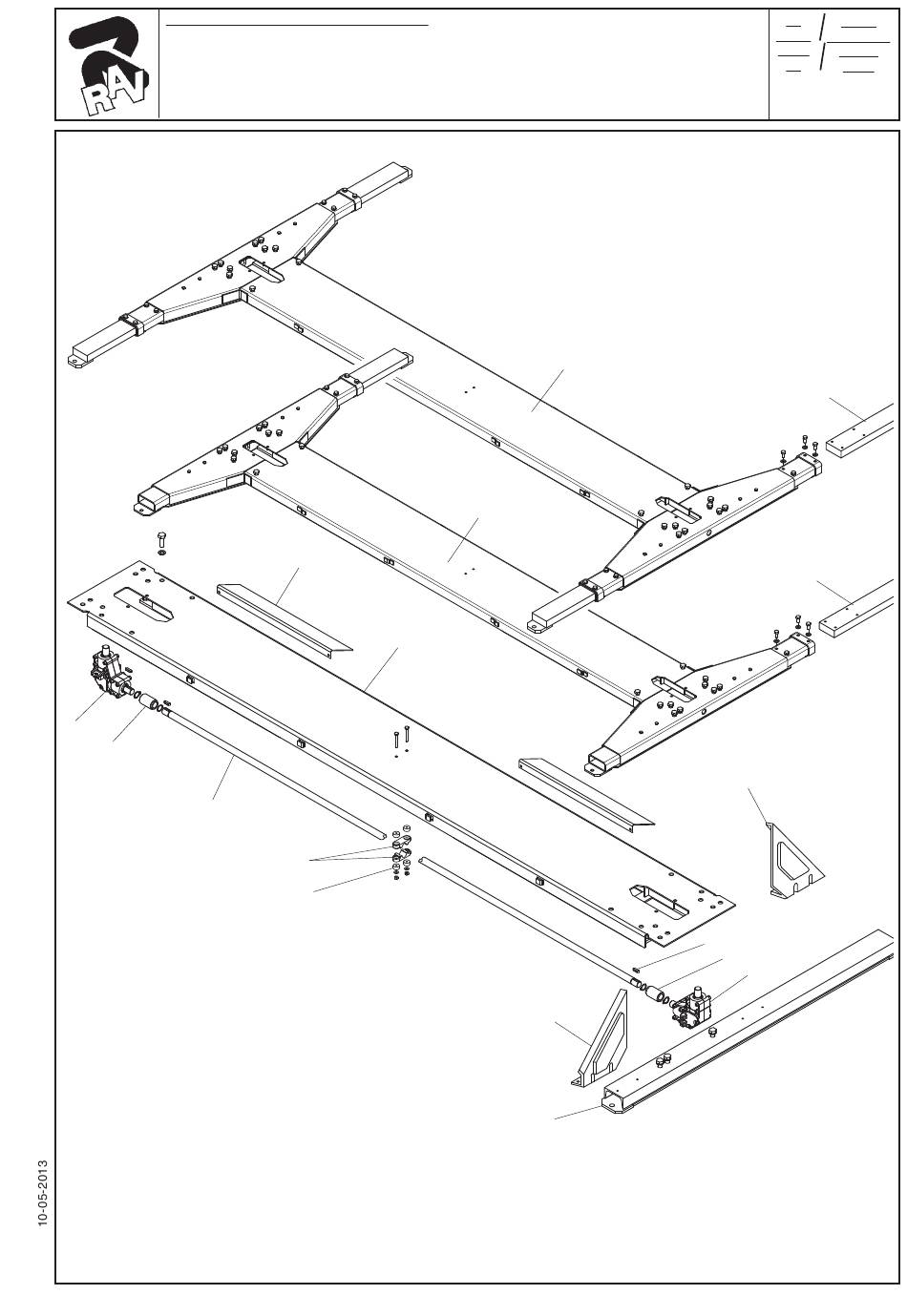 RAV

10-05-2013