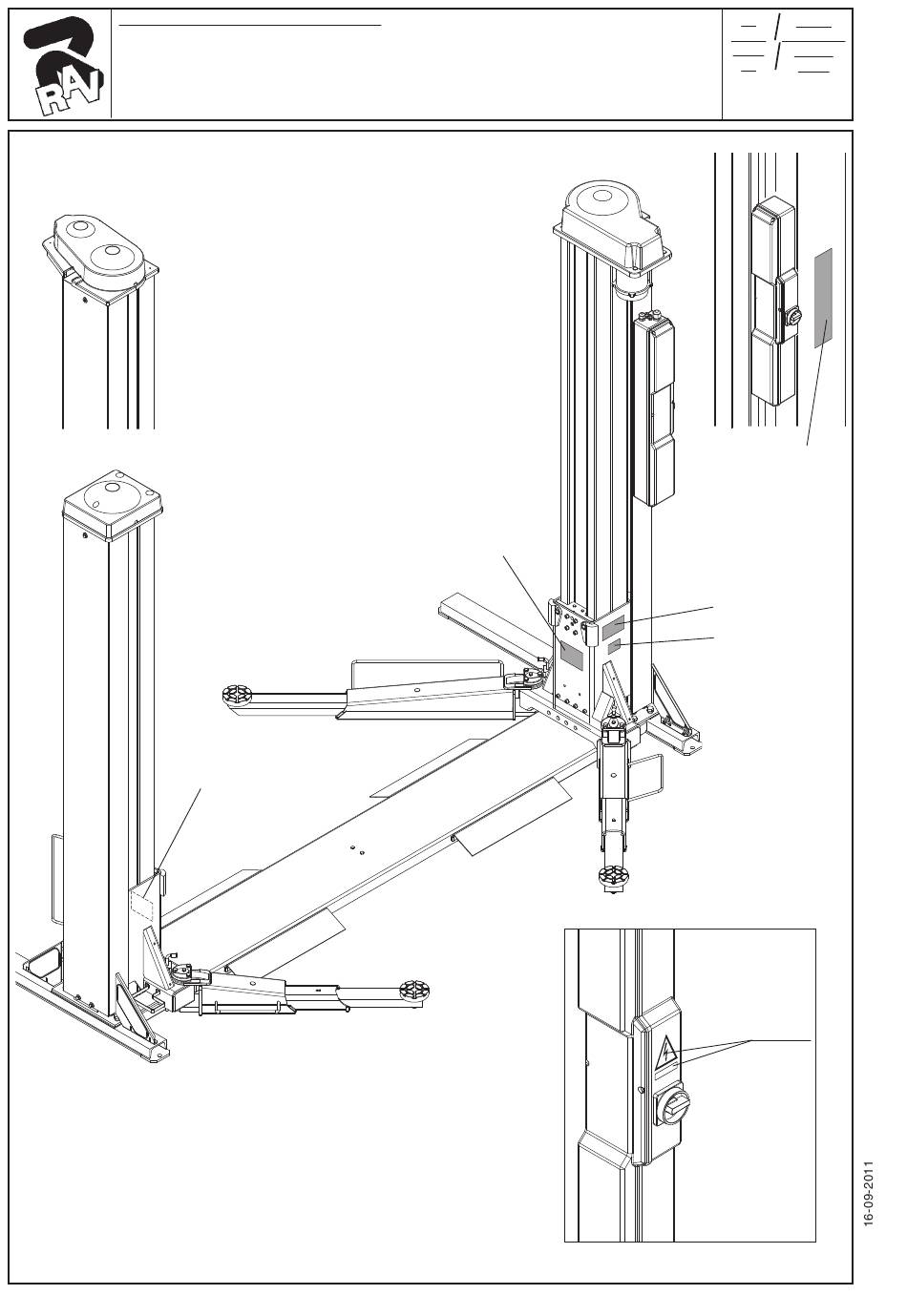 RAV

16-09-2011