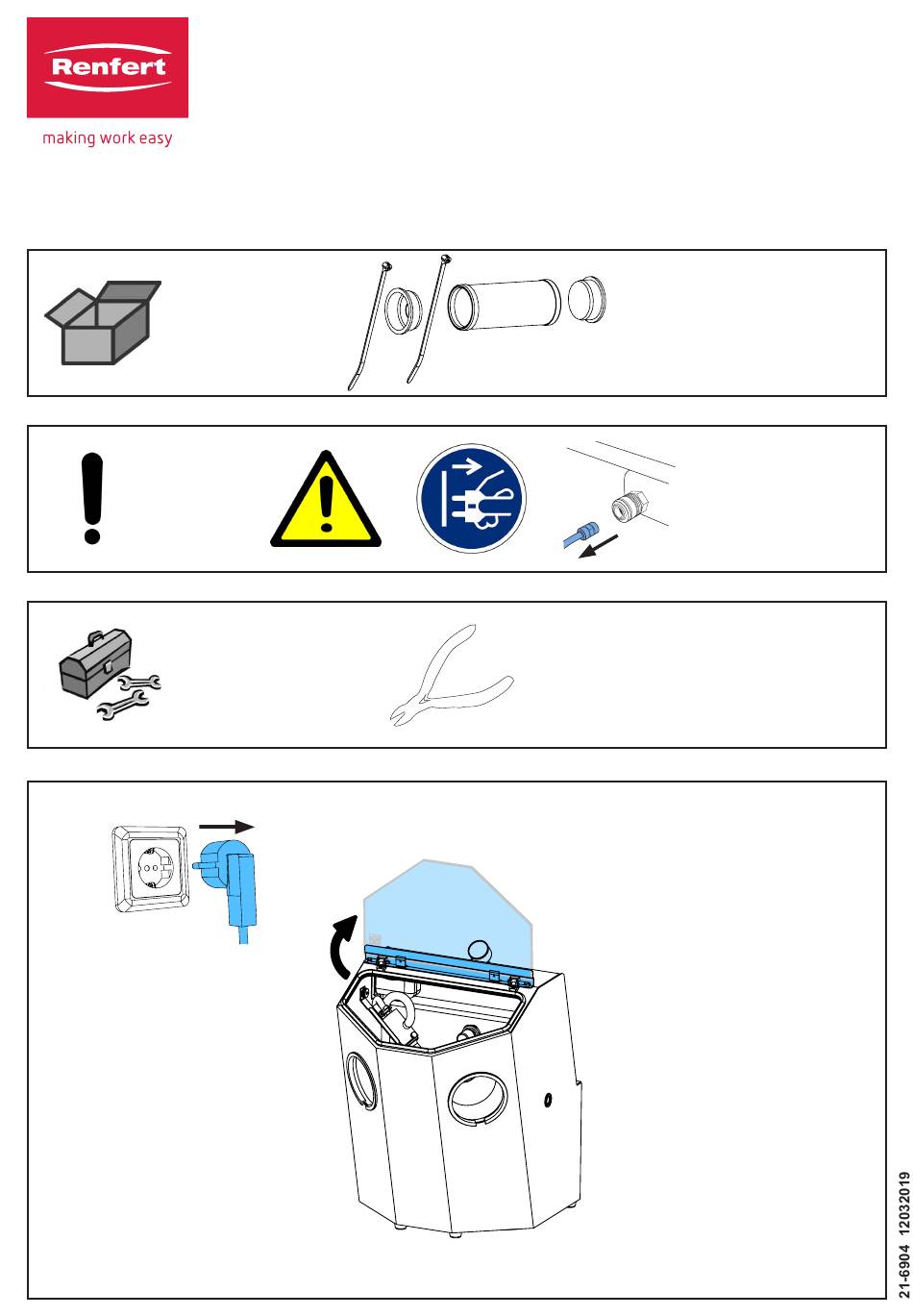 Renfert

making work easy

21-6904 12032019