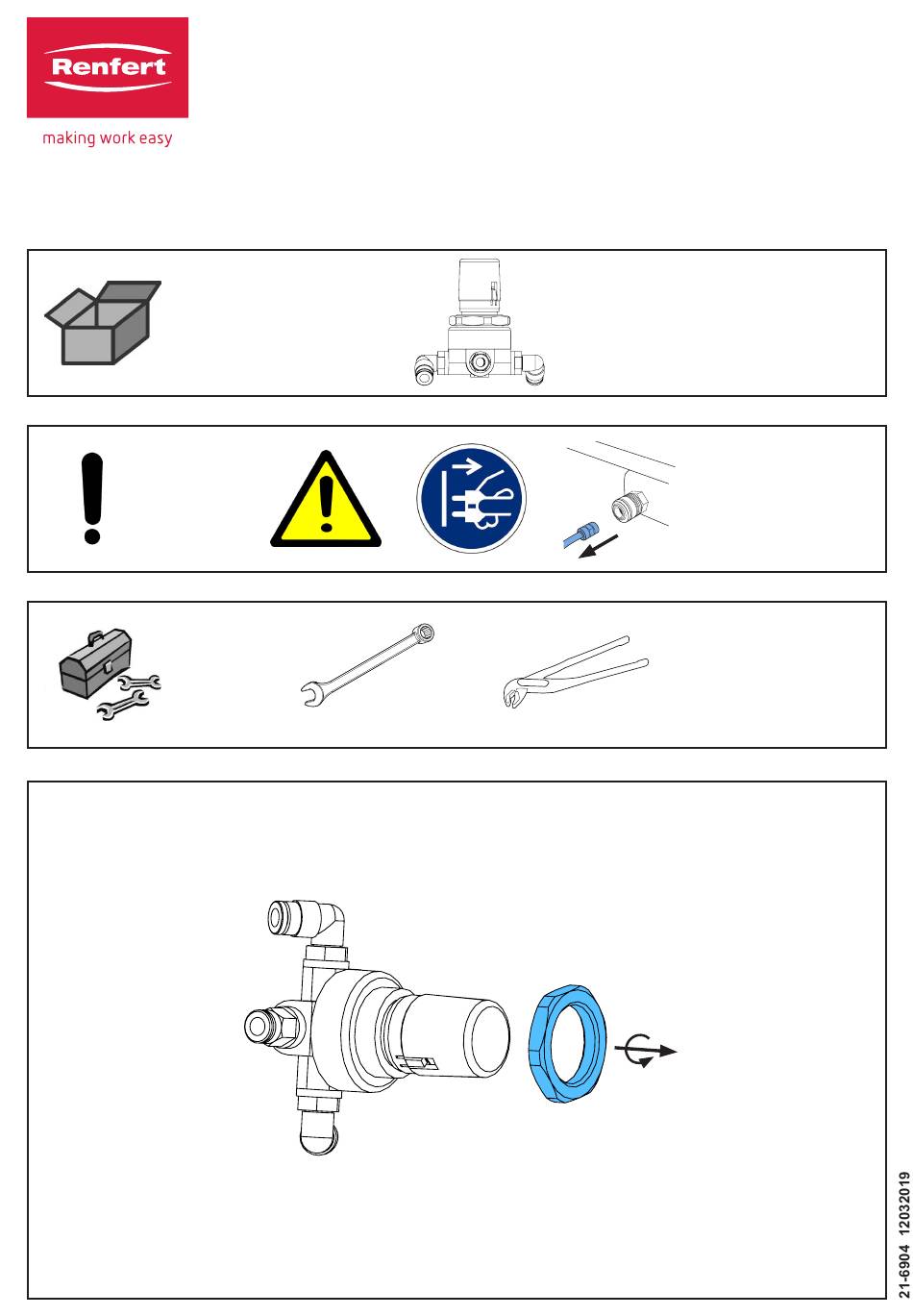 Renfert

making work easy

21-6904 12032019