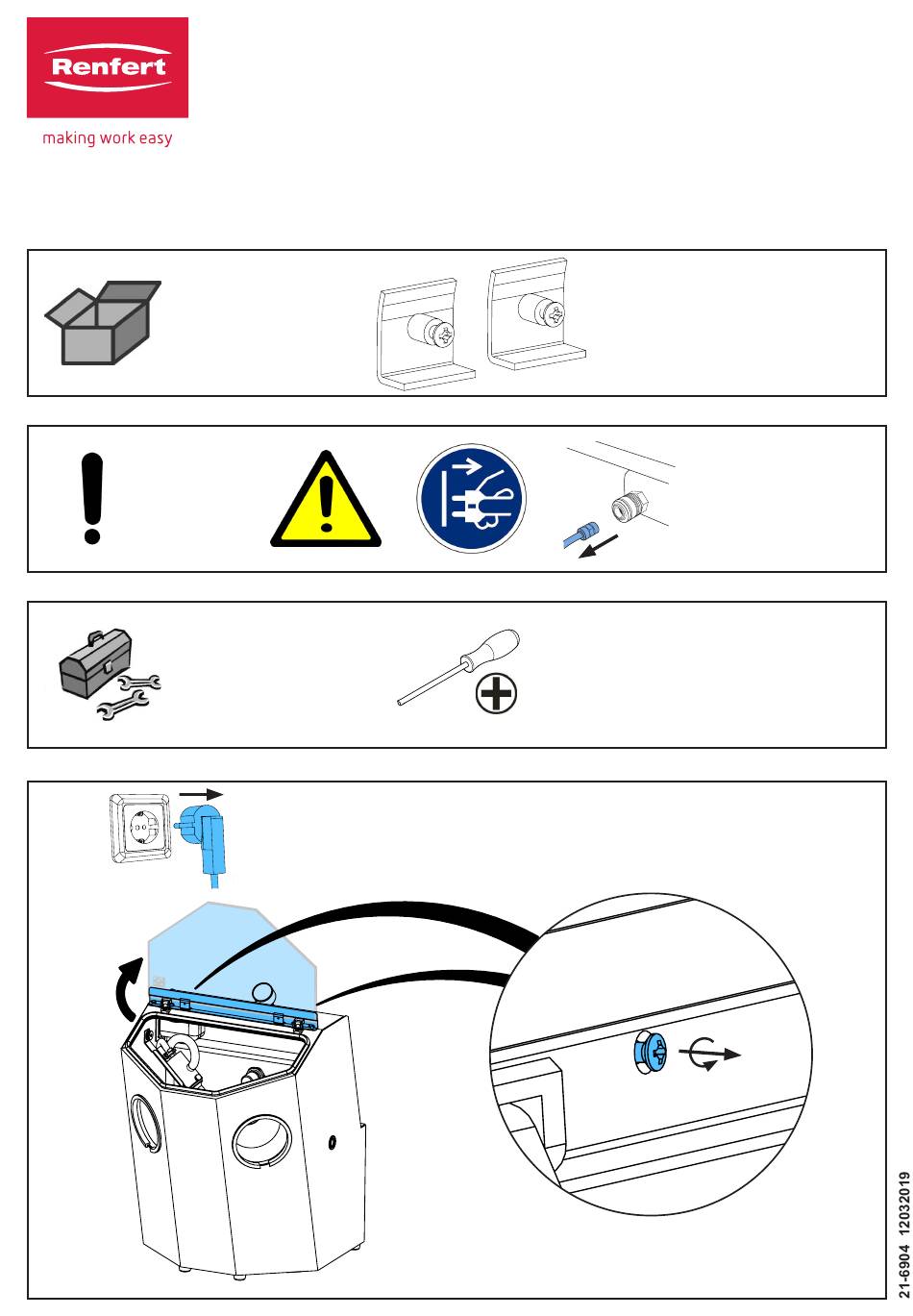 Renfert

making work easy

21-6904 12032019