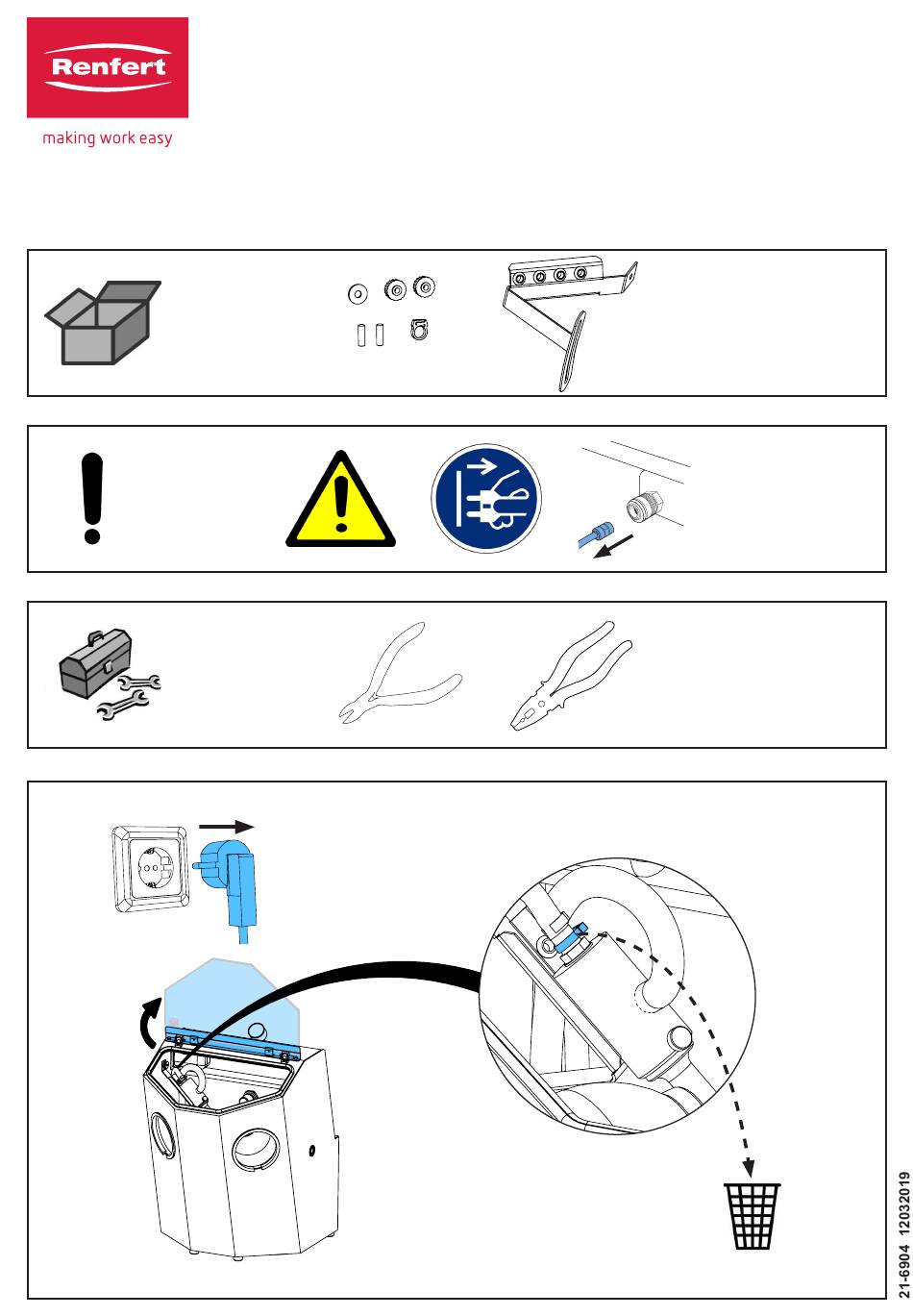 Renfert

making work easy

21-6904 12032019