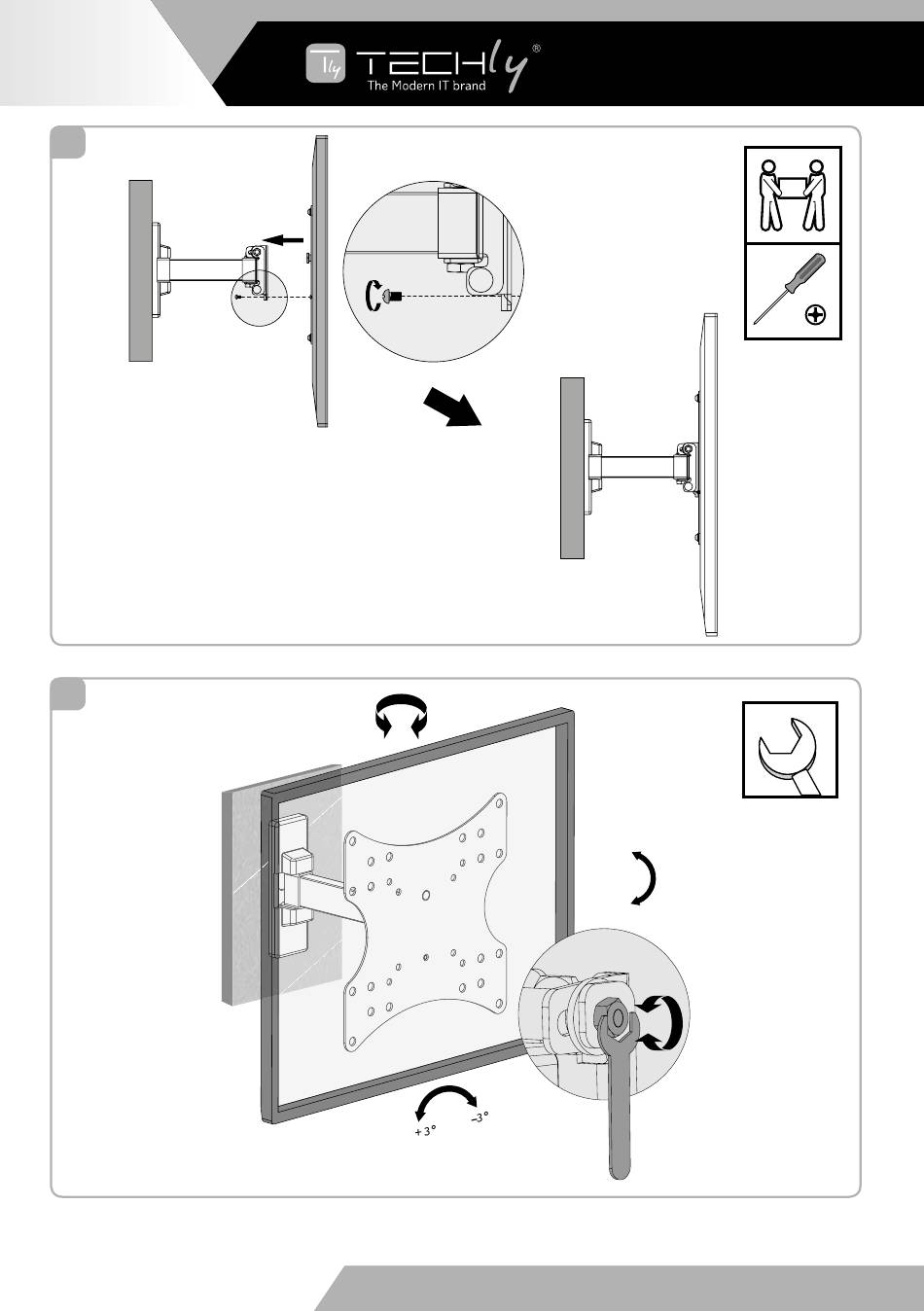 TECHly®
The Modern IT brand

+ 3°
−3°