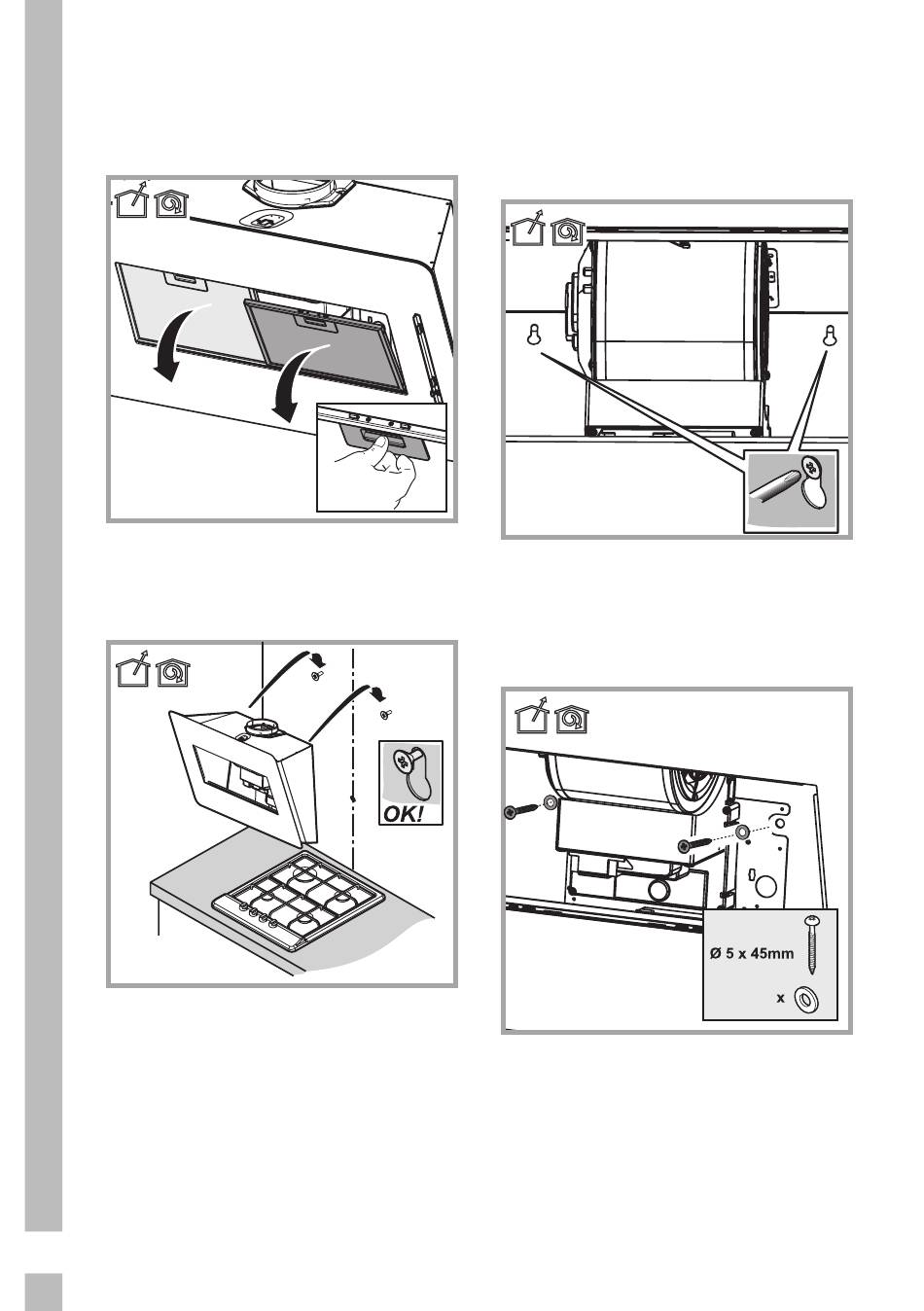 OK!

Ø 5 x 45mm

x