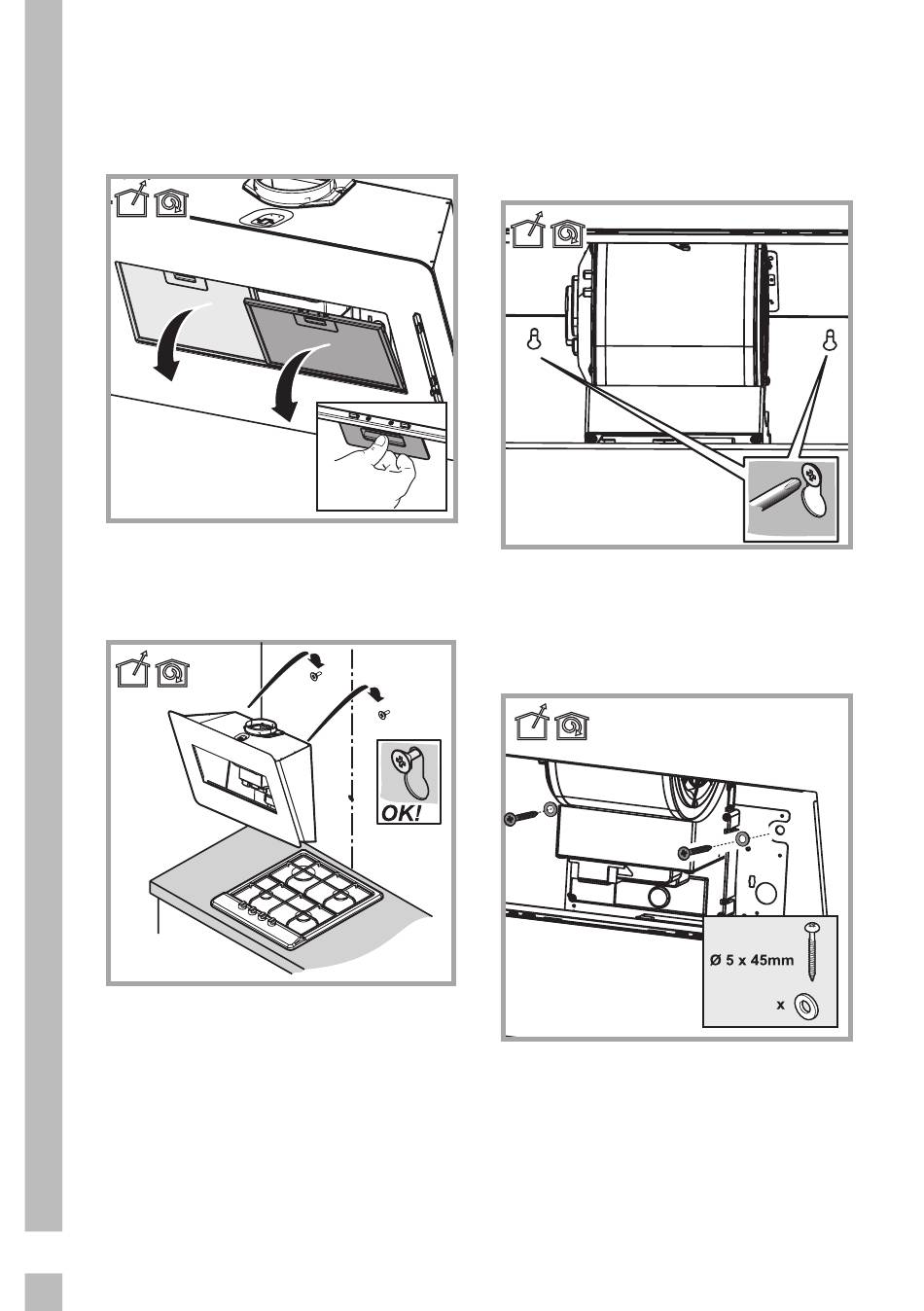 OK!

Ø 5 x 45mm

x