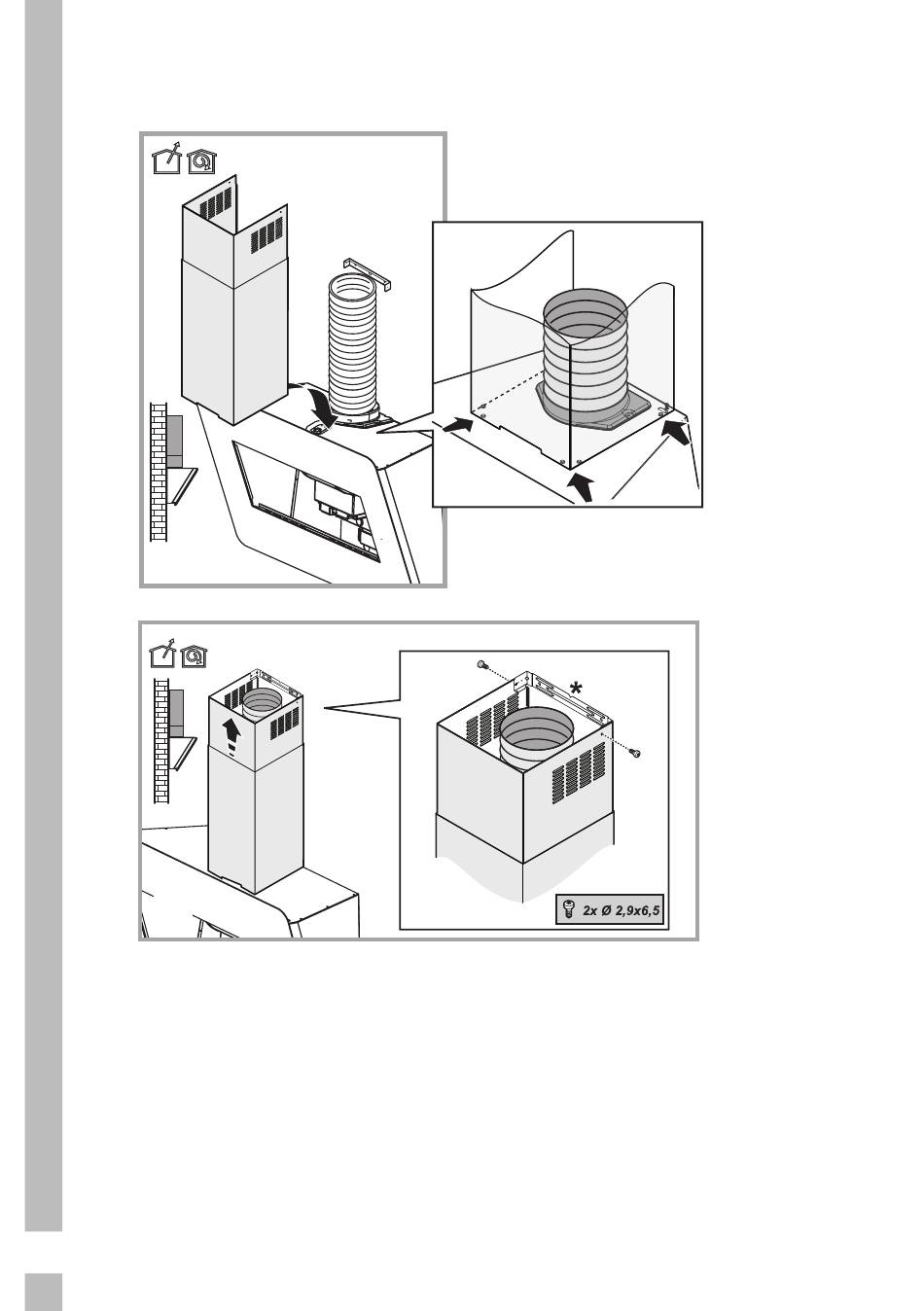 *

2x Ø 2,9x6,5