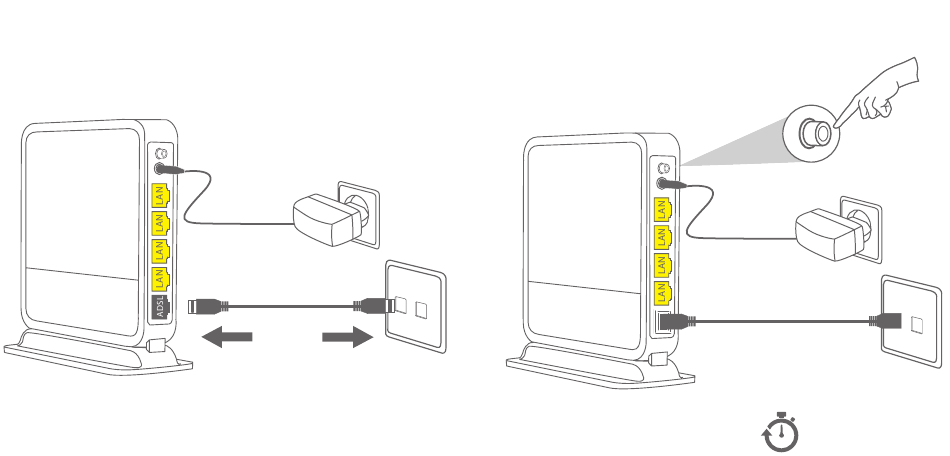 LAN
LAN
LAN
LAN
ADSL
LAN
LAN
LAN
LAN