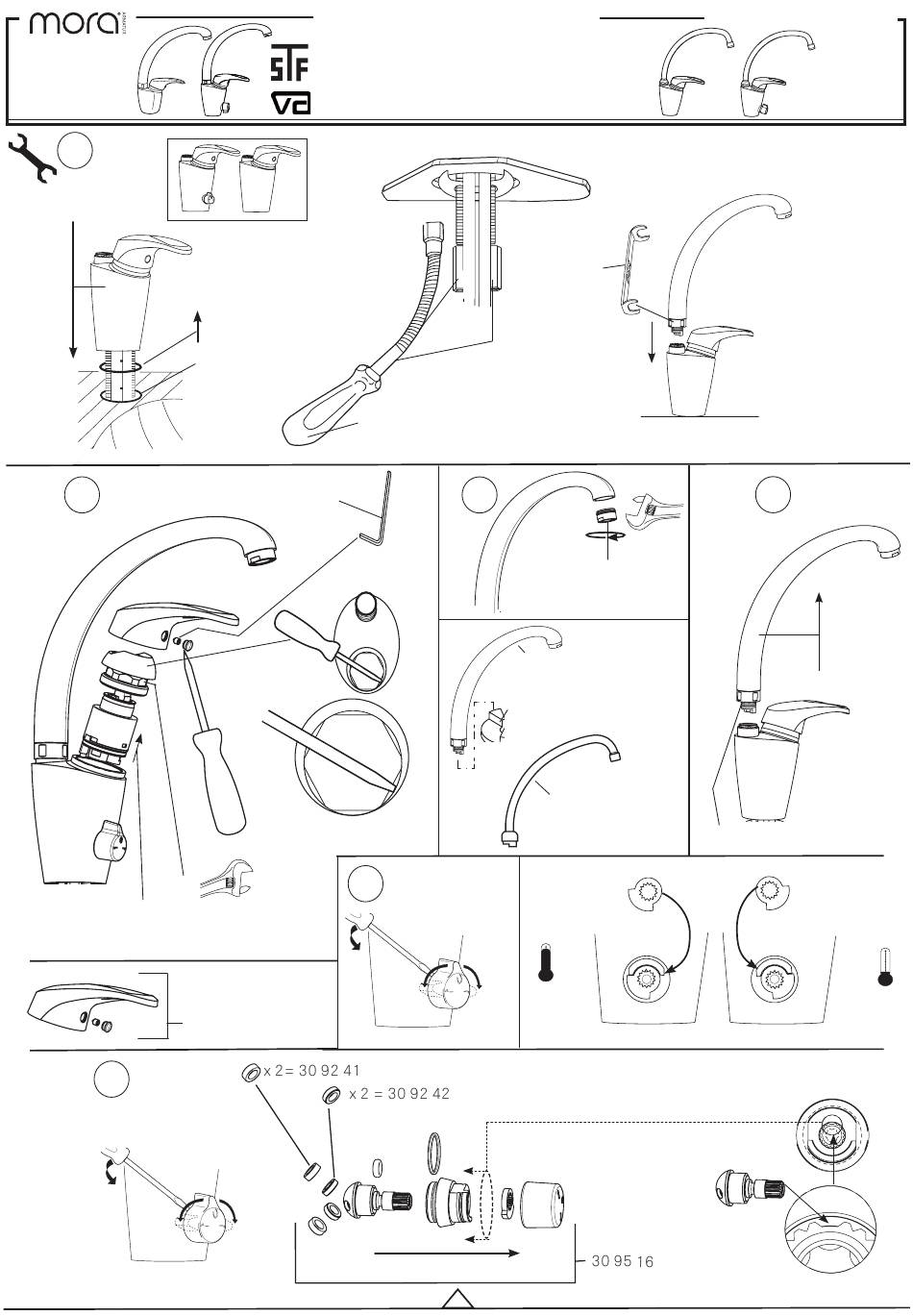 mora ARMATUR

STF

VA

x 2 = 30 92 41

x 2 = 30 92 42

30 95 16