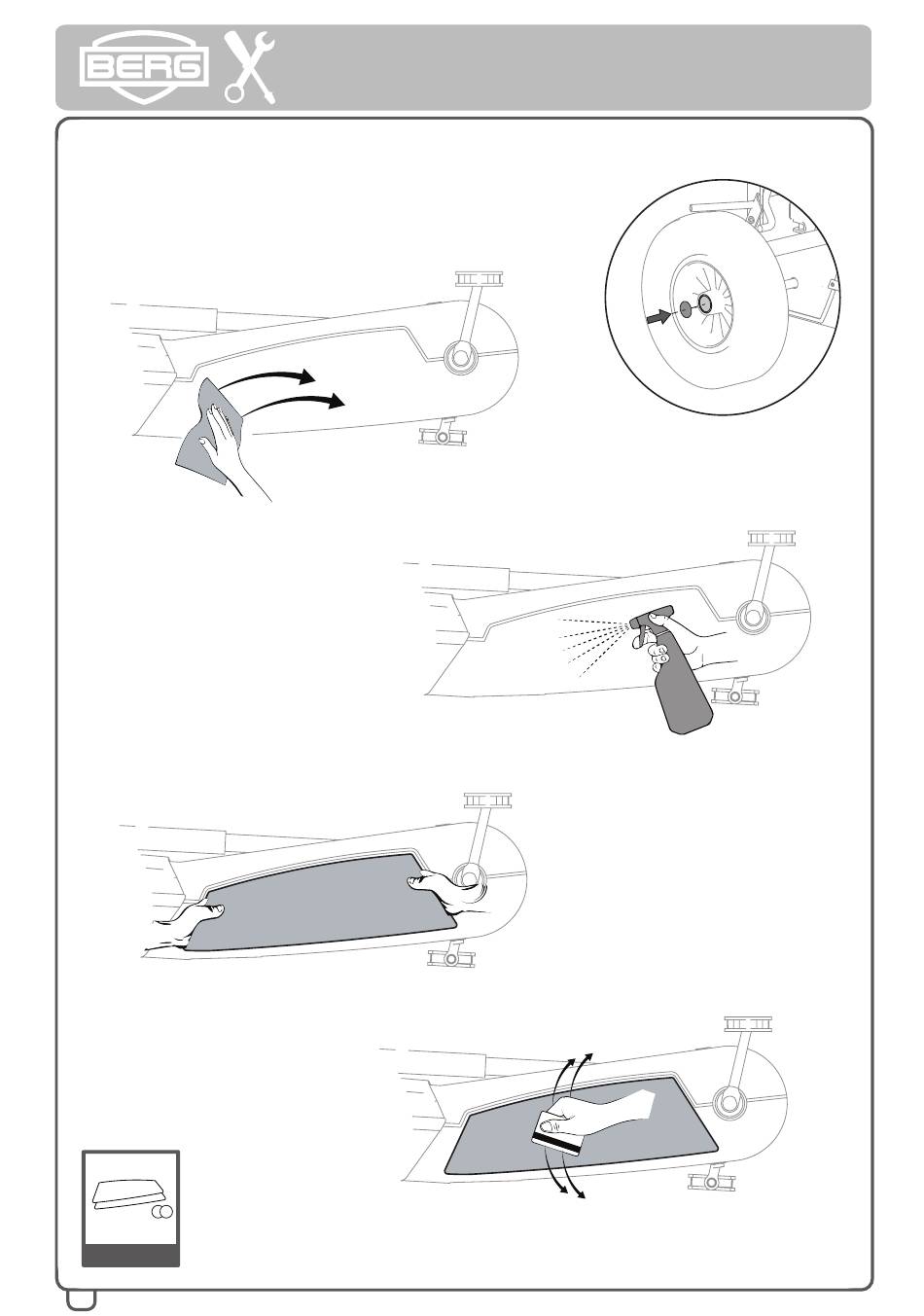 BERG